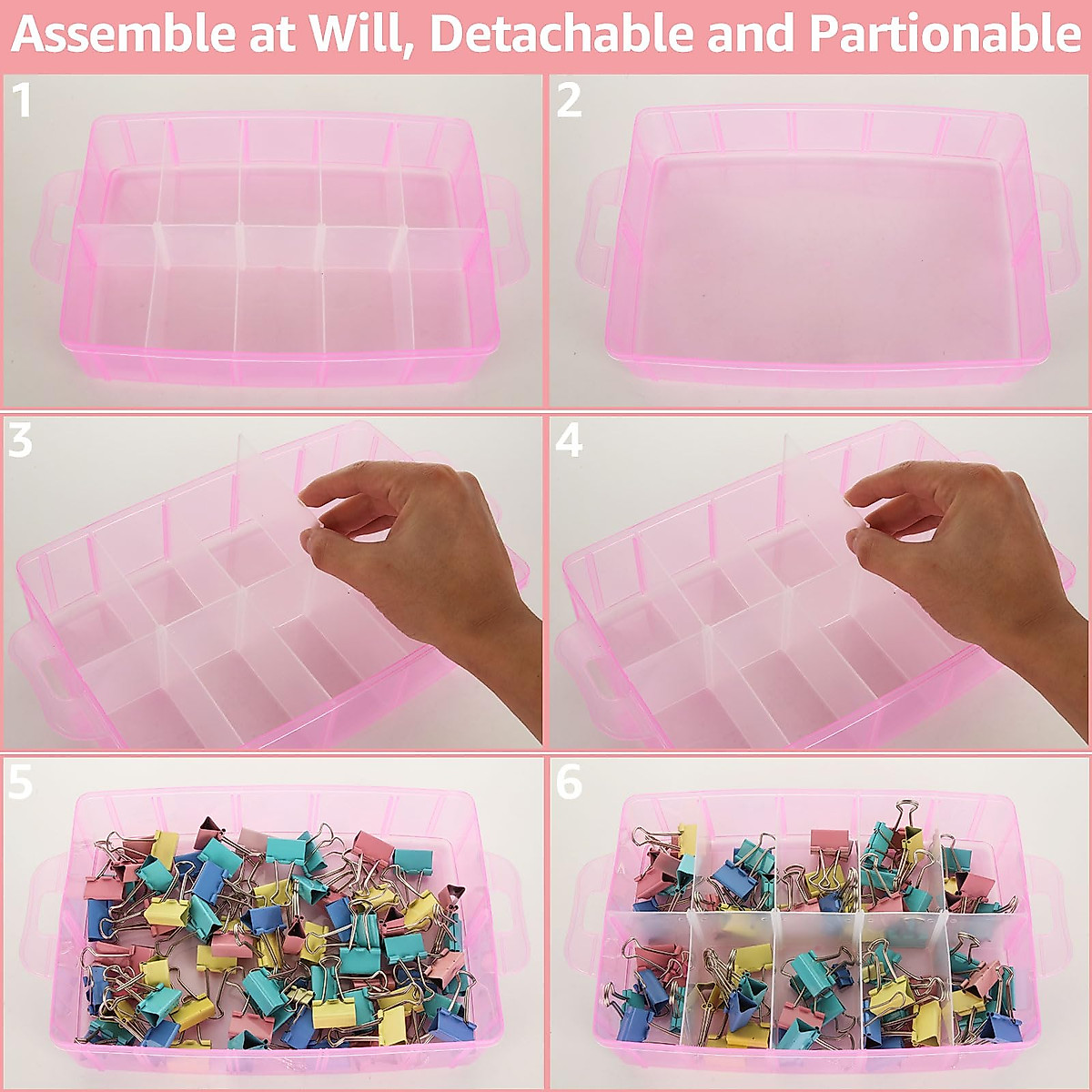 Assemble at Will, Detachable and Partionable

1

2

3

4

5

6