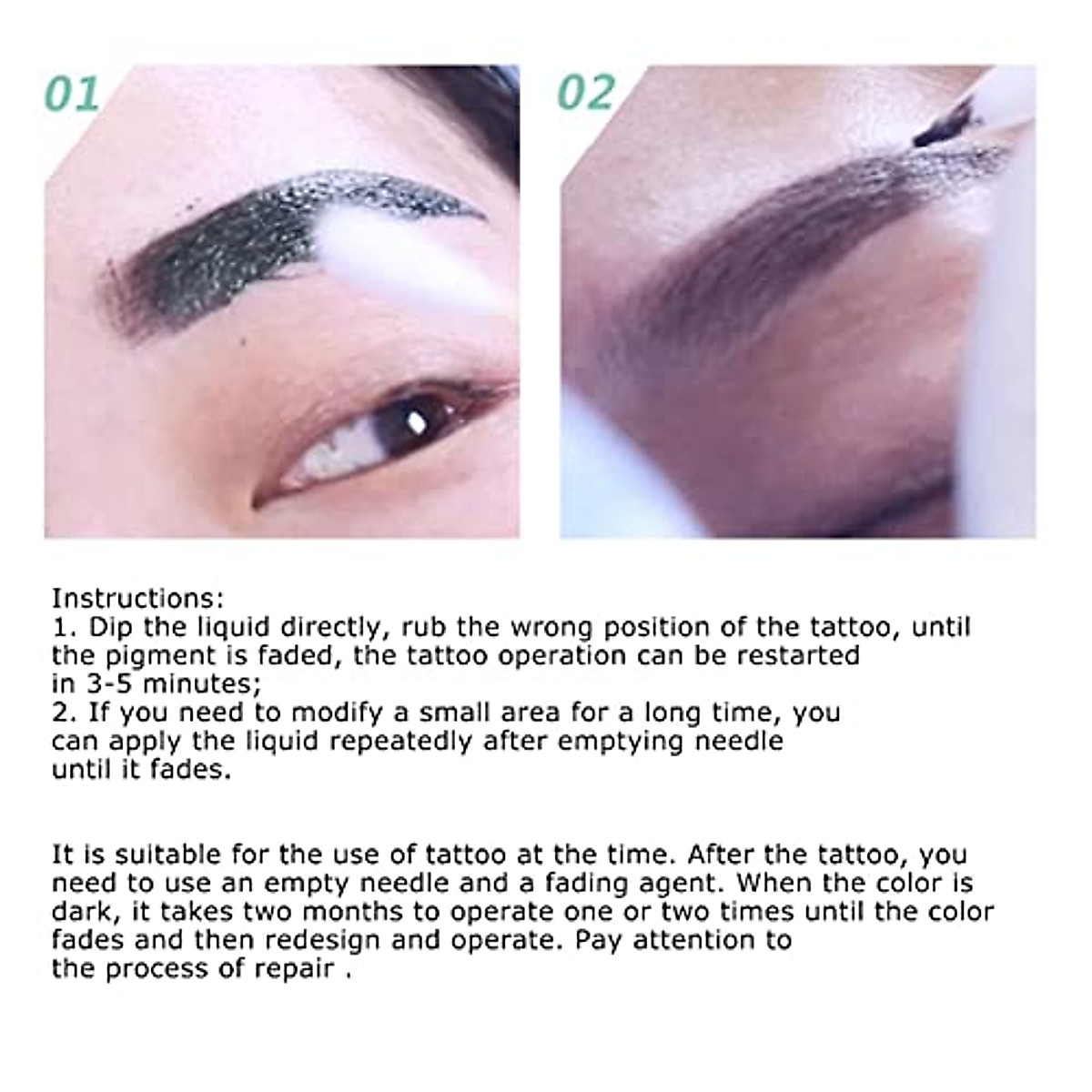 01

02

Instructions:
1. Dip the liquid directly, rub the wrong position of the tattoo, until the pigment is faded, the tattoo operation can be restarted in 3-5 minutes;
2. If you need to modify a small area for a long time, you can apply the liquid repeatedly after emptying needle until it fades.

It is suitable for the use of tattoo at the time. After the tattoo, you need to use an empty needle and a fading agent. When the color is dark, it takes two months to operate one or two times until the color fades and then redesign and operate. Pay attention to the process of repair .