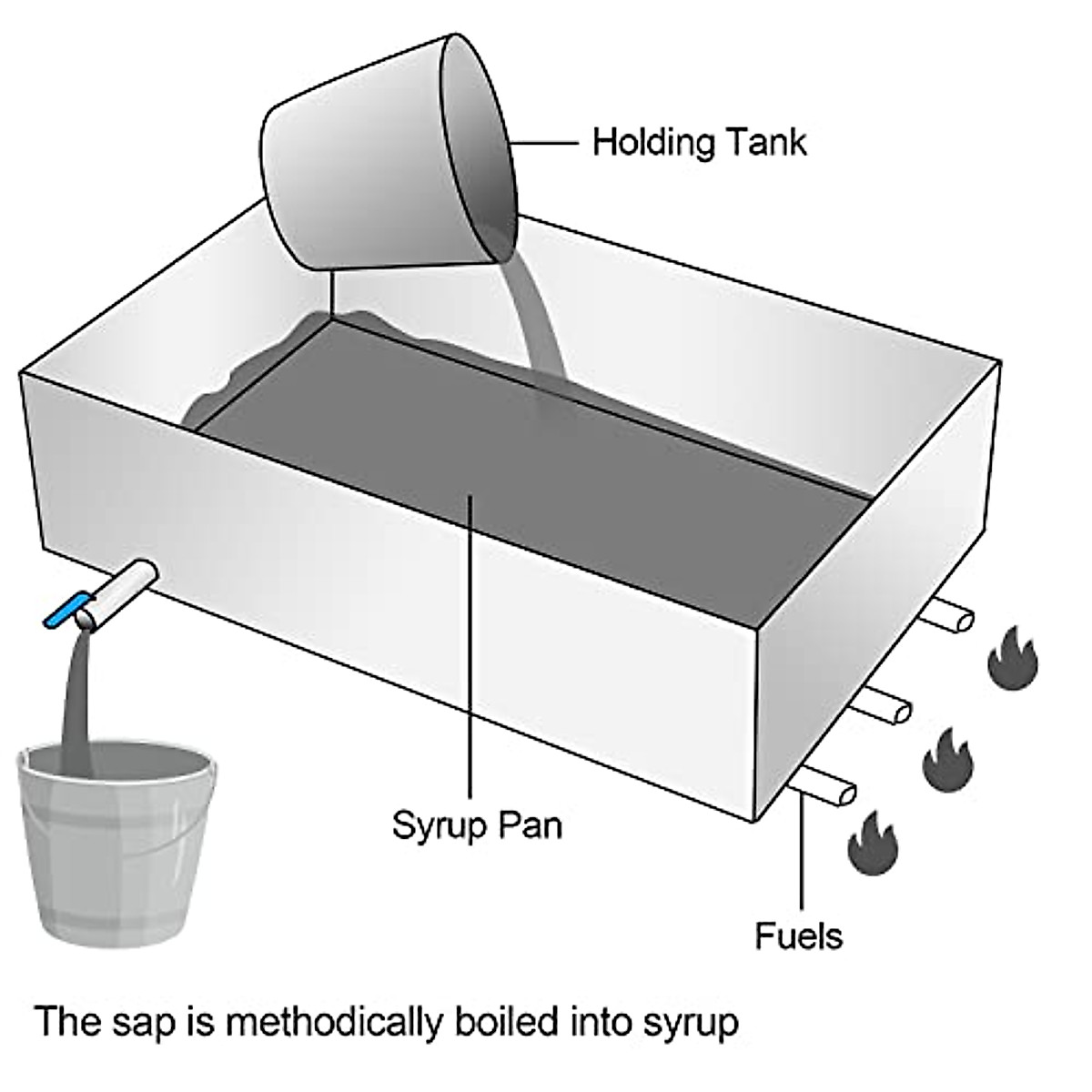 Holding Tank

Syrup Pan

Fuels

The sap is methodically boiled into syrup