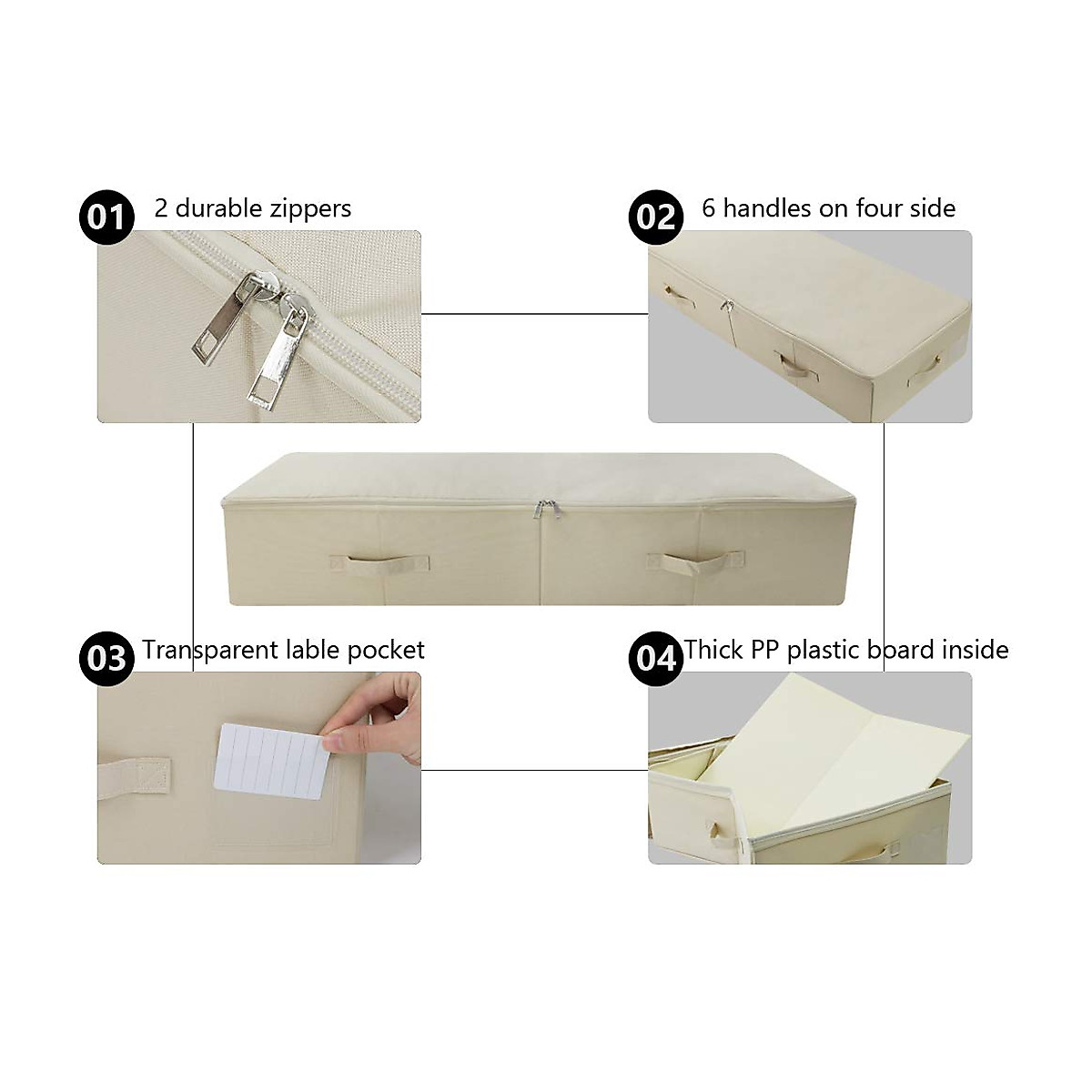 01 2 durable zippers

02 6 handles on four side

03 Transparent lable pocket

04 Thick PP plastic board inside