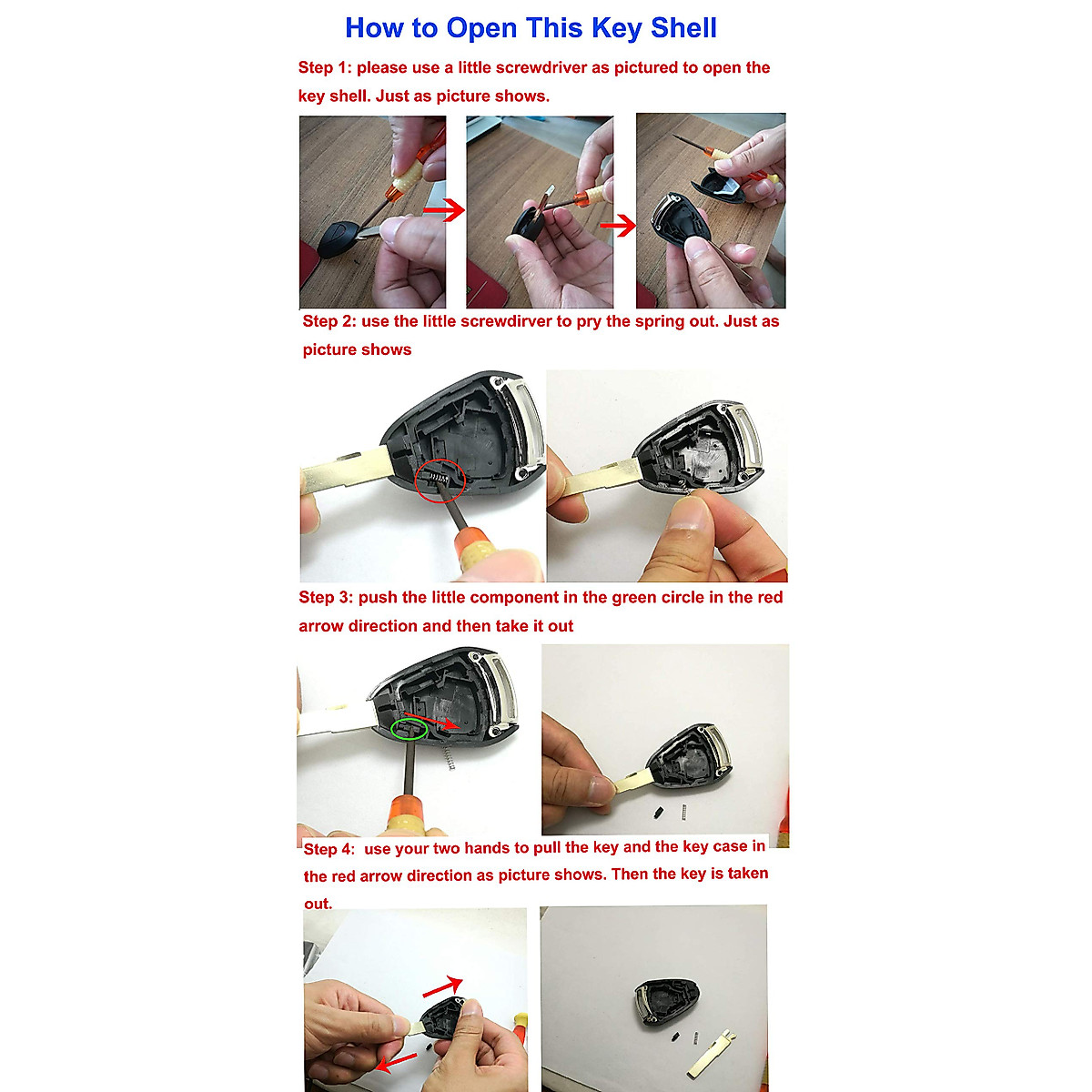 How to Open This Key Shell

Step 1: please use a little screwdriver as pictured to open the key shell. Just as picture shows.

Step 2: use the little screwdirver to pry the spring out. Just as picture shows

Step 3: push the little component in the green circle in the red arrow direction and then take it out

Step 4: use your two hands to pull the key and the key case in the red arrow direction as picture shows. Then the key is taken out.