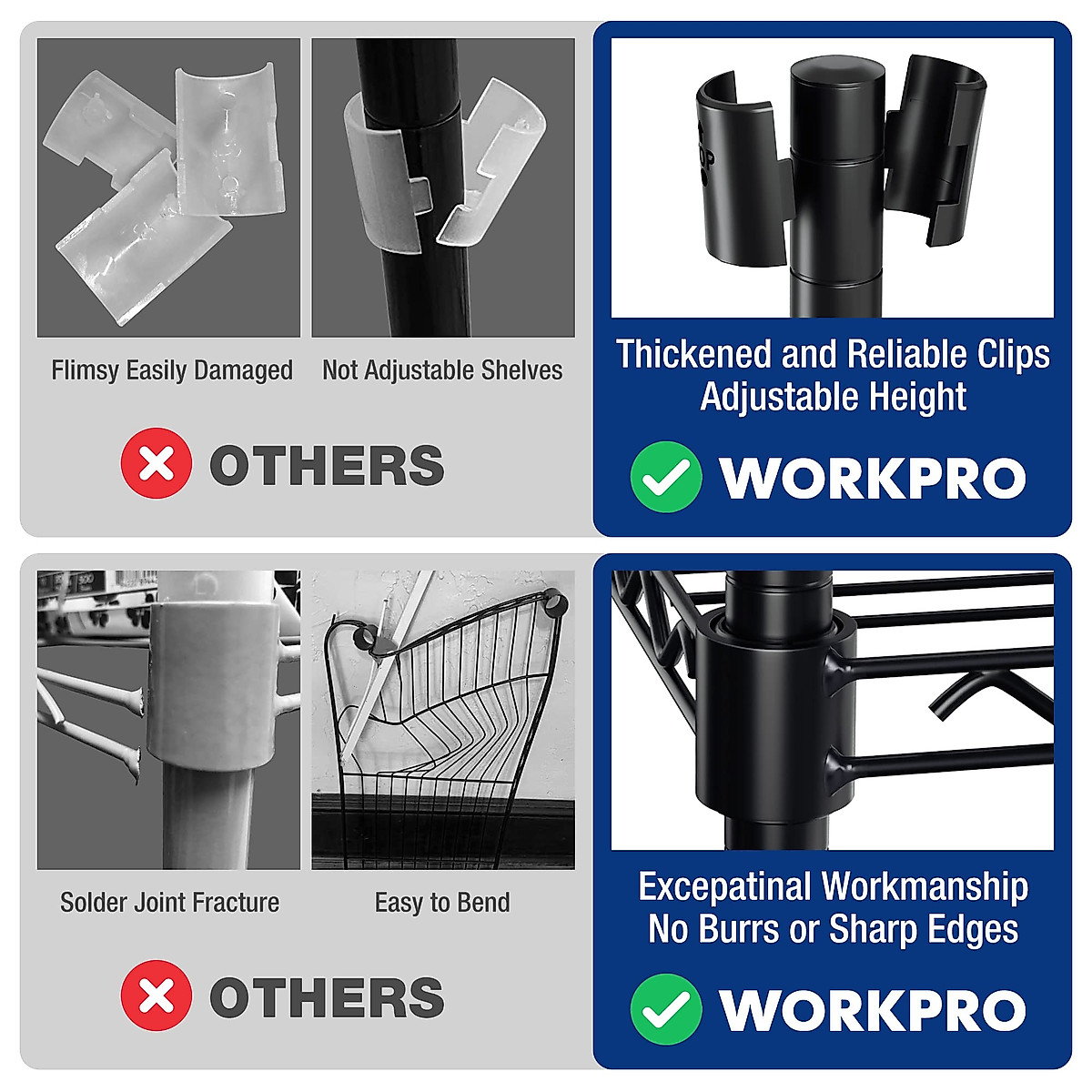 Flimsy Easily Damaged

Not Adjustable Shelves

OTHERS

Thickened and Reliable Clips
Adjustable Height

WORKPRO

Solder Joint Fracture

Easy to Bend

OTHERS

Excepatinal Workmanship
No Burrs or Sharp Edges

WORKPRO