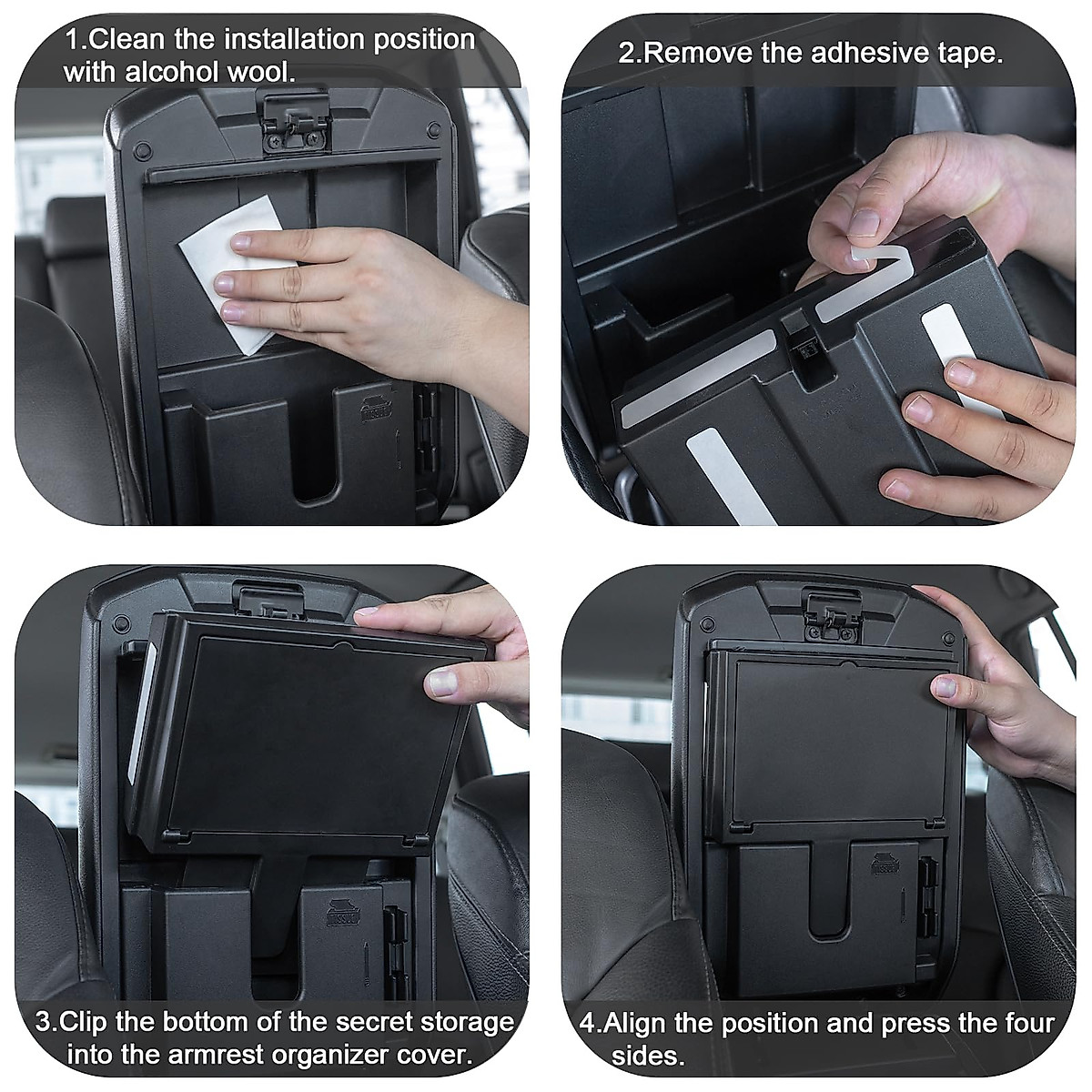 1.Clean the installation position with alcohol wool.

2.Remove the adhesive tape.

3.Clip the bottom of the secret storage into the armrest organizer cover.

4.Align the position and press the four sides.