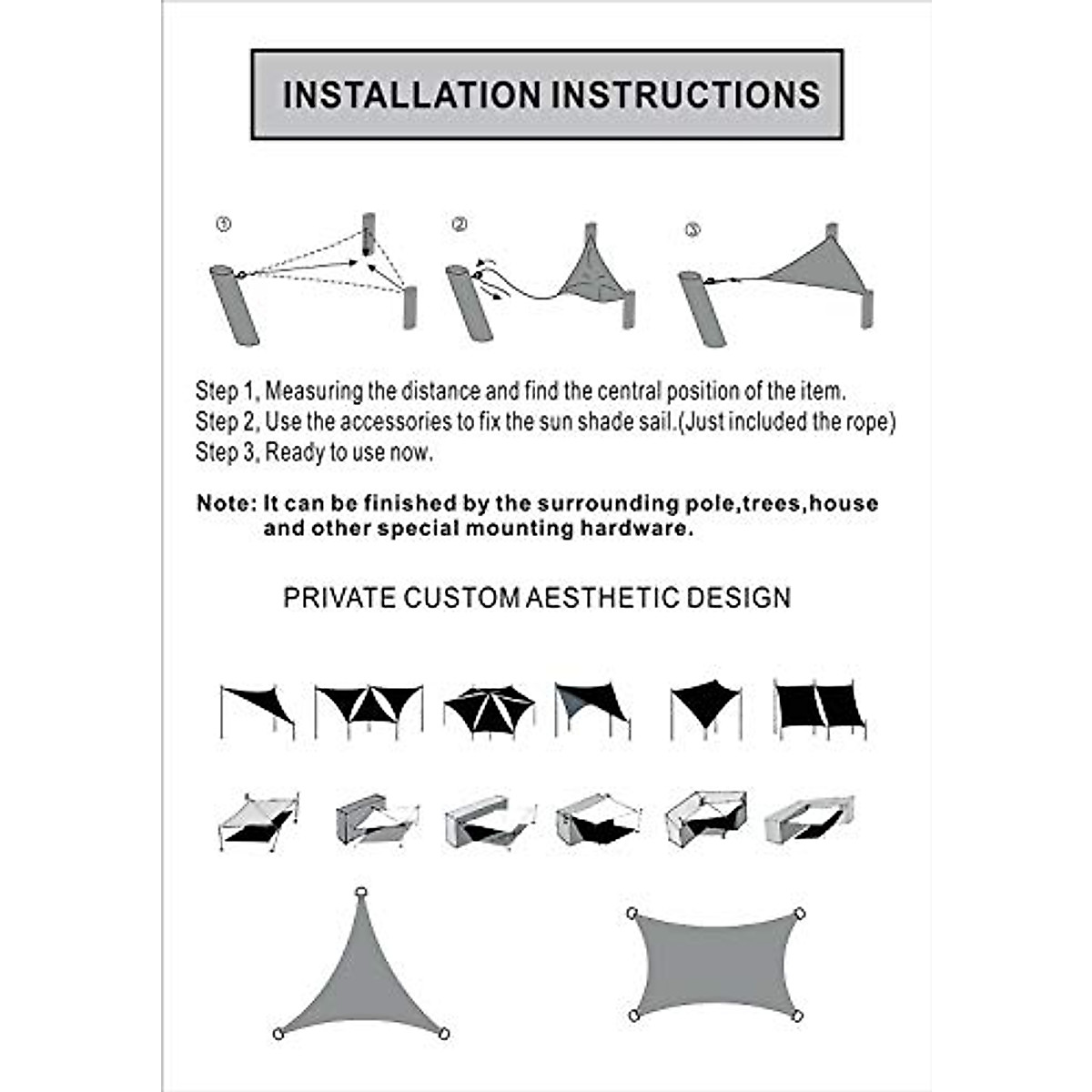 INSTALLATION INSTRUCTIONS

①

②

③

Step 1, Measuring the distance and find the central position of the item.
Step 2, Use the accessories to fix the sun shade sail.(Just included the rope)
Step 3, Ready to use now.

Note: It can be finished by the surrounding pole,trees,house and other special mounting hardware.

PRIVATE CUSTOM AESTHETIC DESIGN