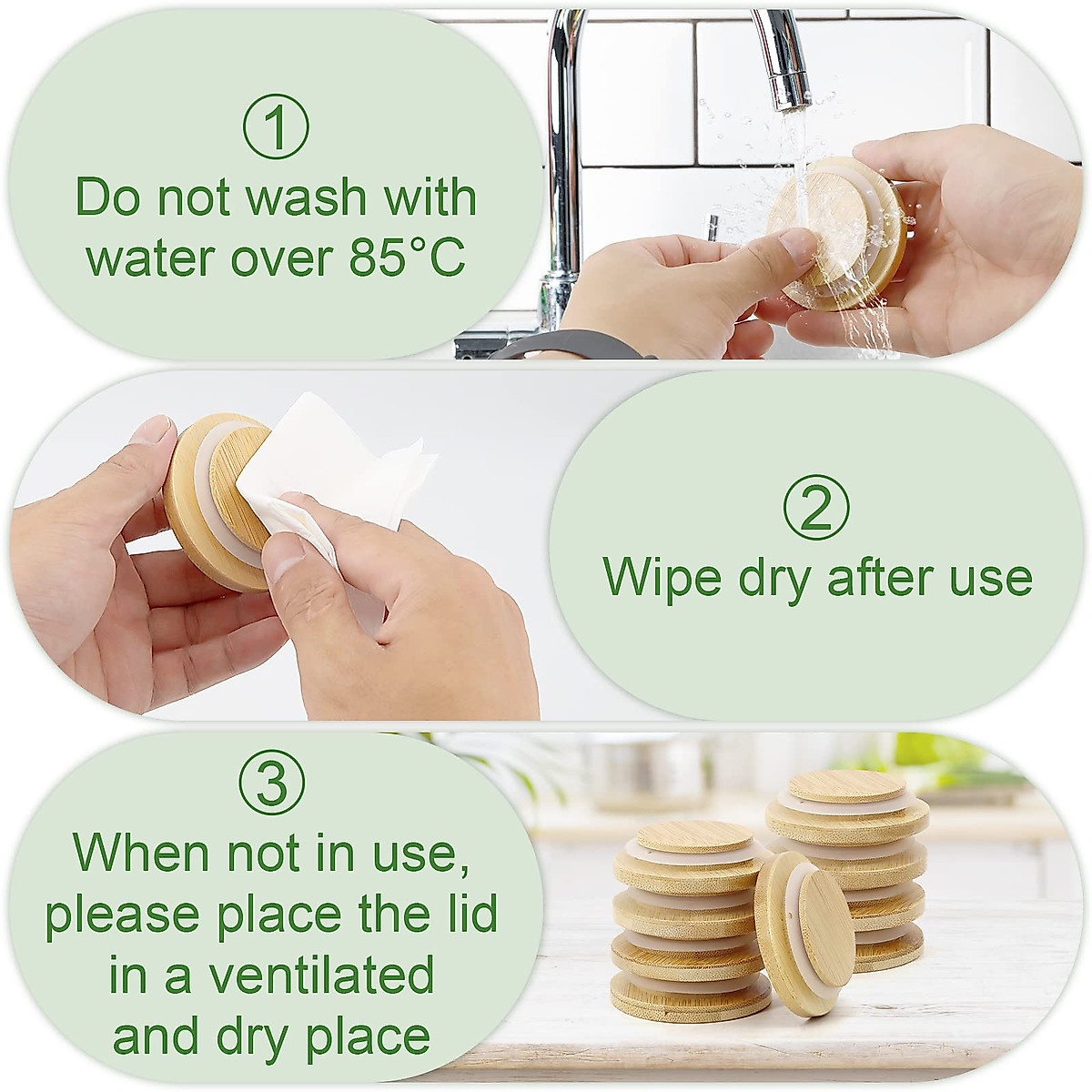 ①
Do not wash with water over 85°C

②
Wipe dry after use

③
When not in use, please place the lid in a ventilated and dry place