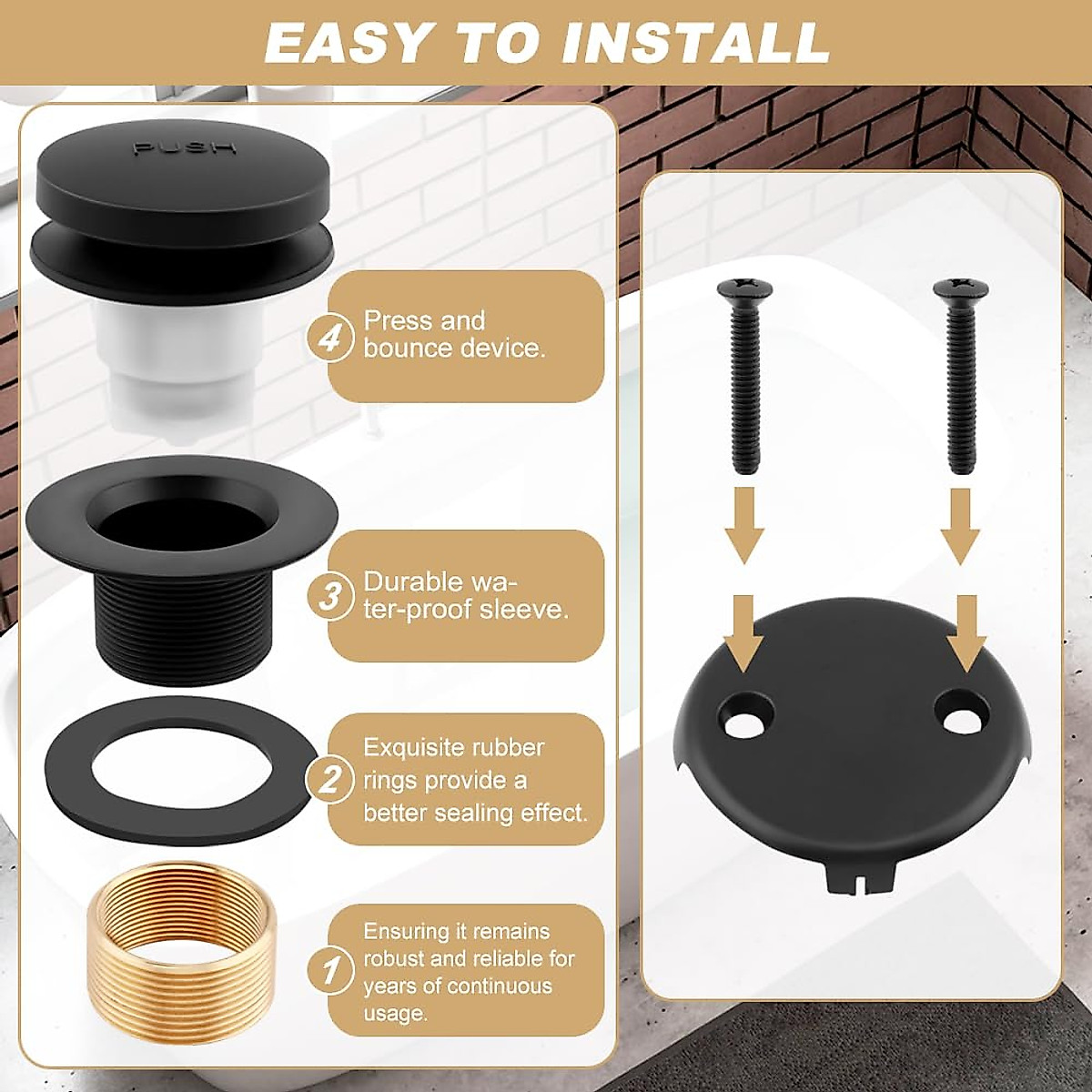 EASY TO INSTALL

PUSH

4 Press and bounce device.

3 Durable water-proof sleeve.

2 Exquisite rubber rings provide a better sealing effect.

1 Ensuring it remains robust and reliable for years of continuous usage.