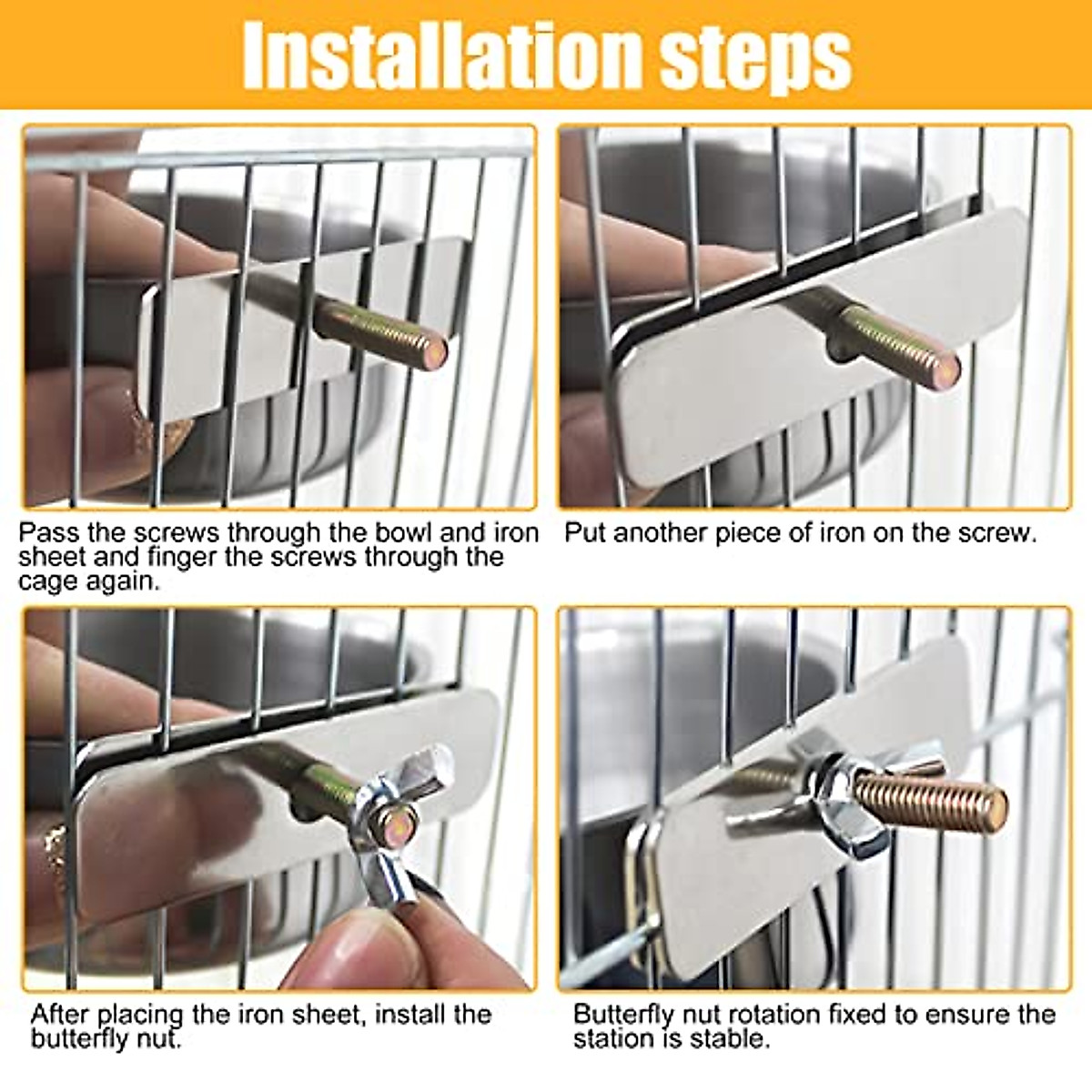 Installation steps

Pass the screws through the bowl and iron sheet and finger the screws through the cage again.

Put another piece of iron on the screw.

After placing the iron sheet, install the butterfly nut.

Butterfly nut rotation fixed to ensure the station is stable.