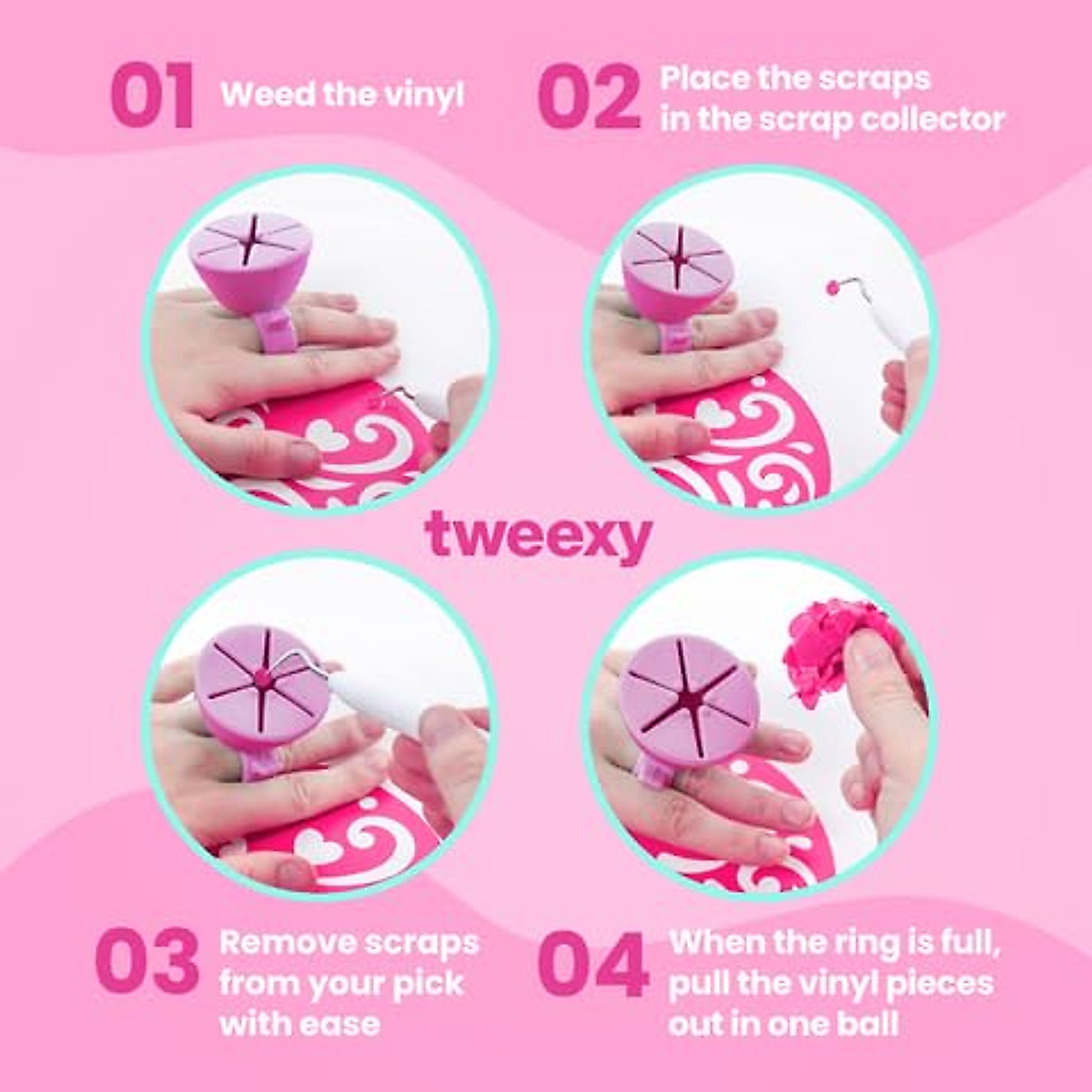 01 Weed the vinyl

02 Place the scraps in the scrap collector

tweexy

03 Remove scraps from your pick with ease

04 When the ring is full, pull the vinyl pieces out in one ball