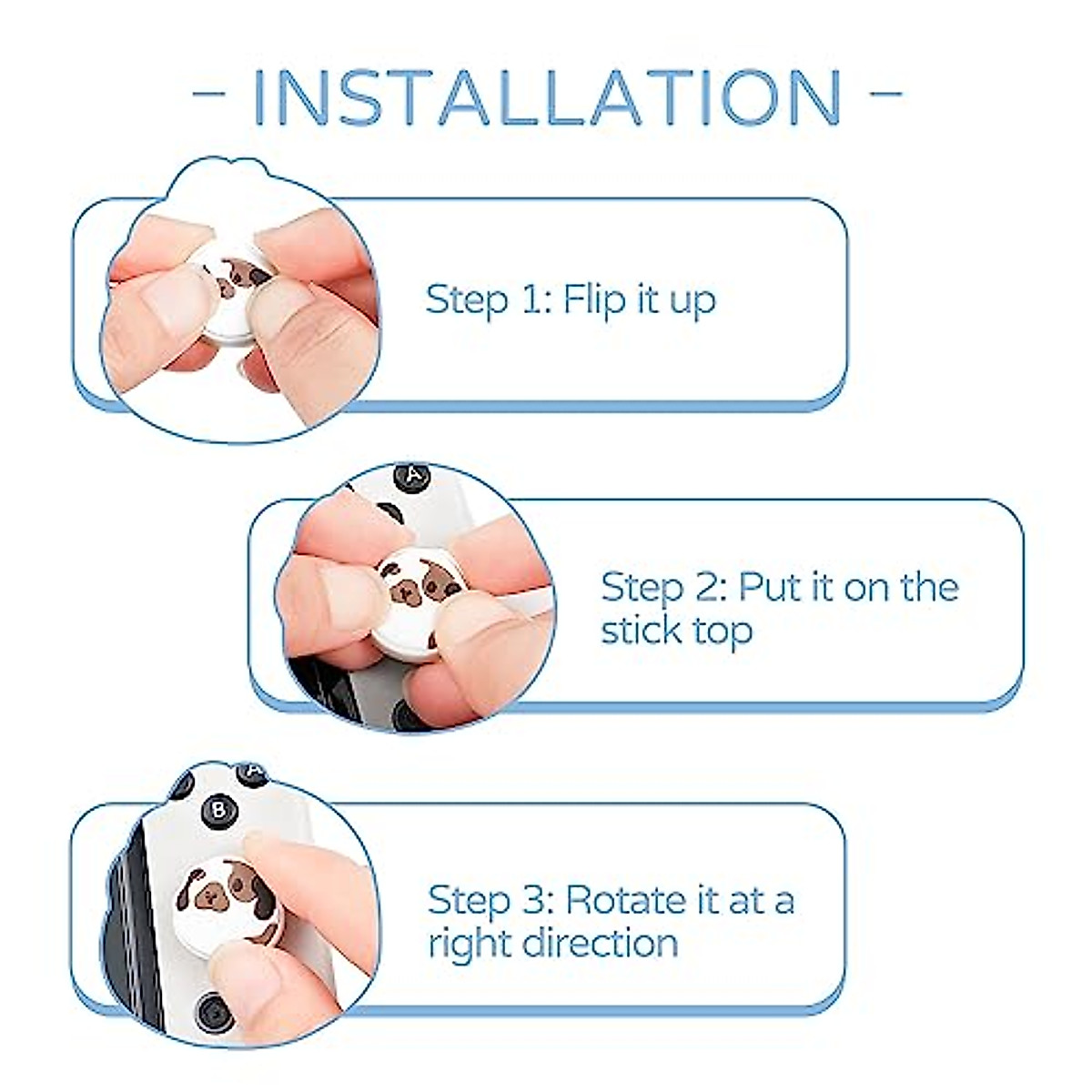 - INSTALLATION -

Step 1: Flip it up

A

Step 2: Put it on the stick top

B A

Step 3: Rotate it at a right direction