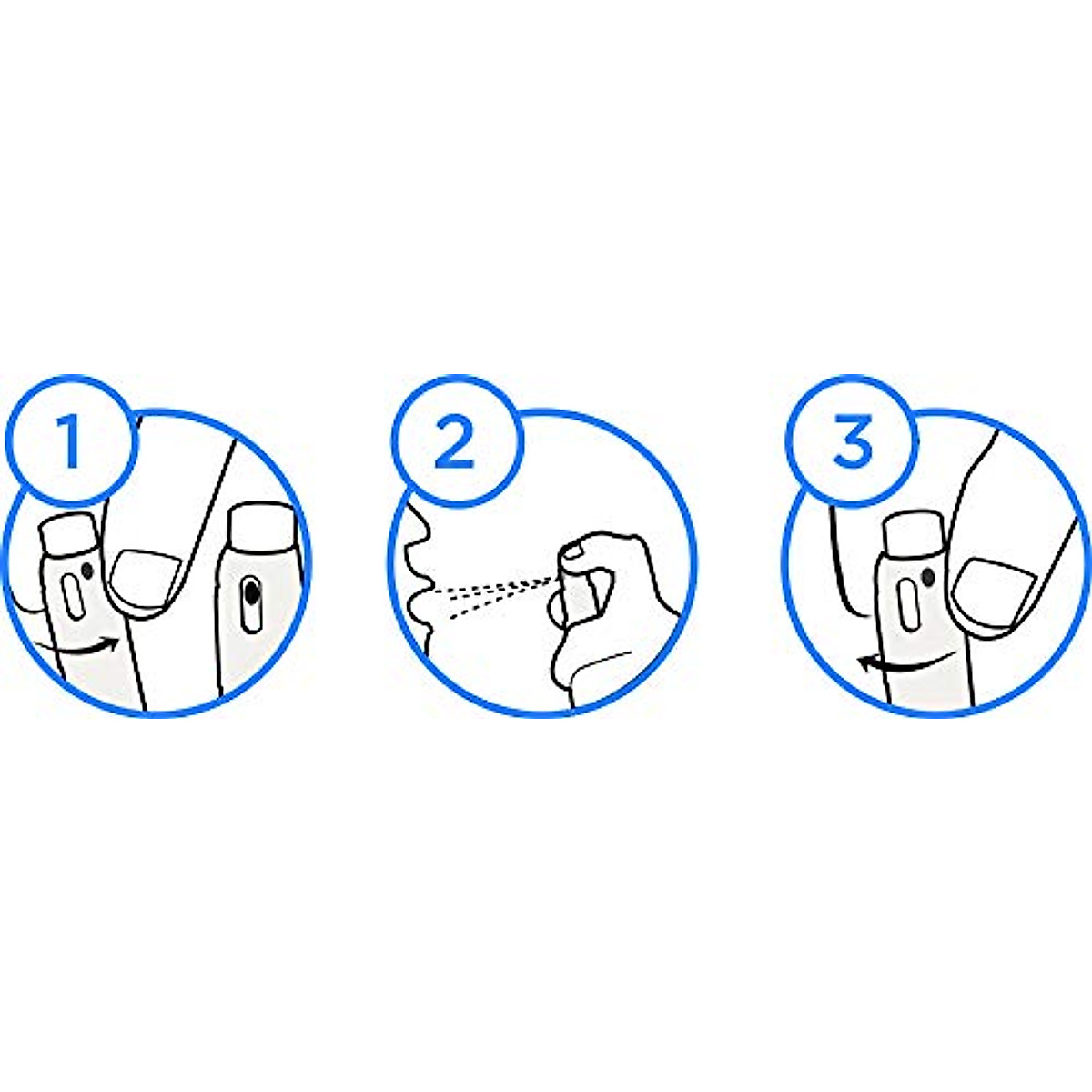 1

2

3