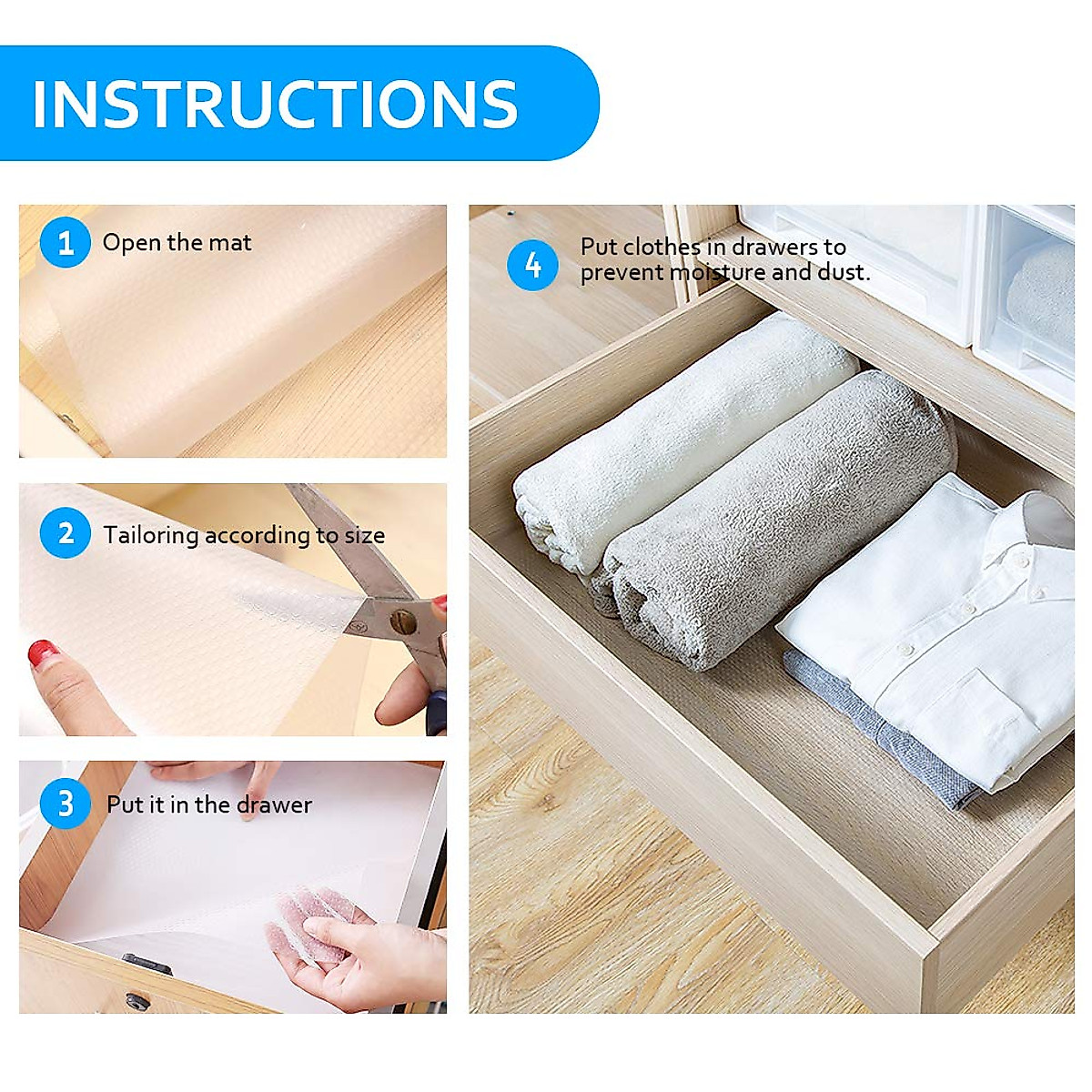 INSTRUCTIONS

1 Open the mat

2 Tailoring according to size

3 Put it in the drawer

4 Put clothes in drawers to prevent moisture and dust.