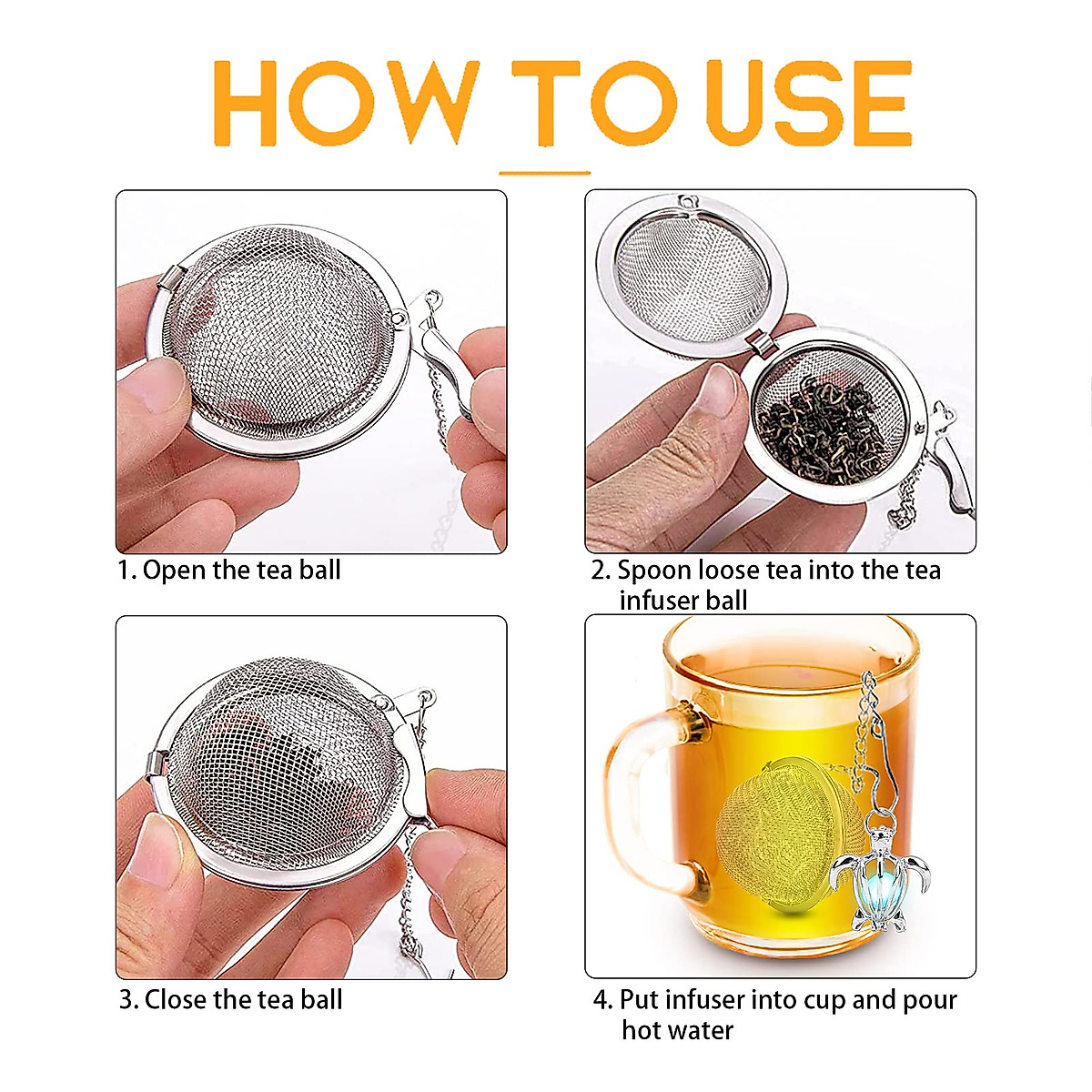 HOW TO USE

1. Open the tea ball

2. Spoon loose tea into the tea infuser ball

3. Close the tea ball

4. Put infuser into cup and pour hot water