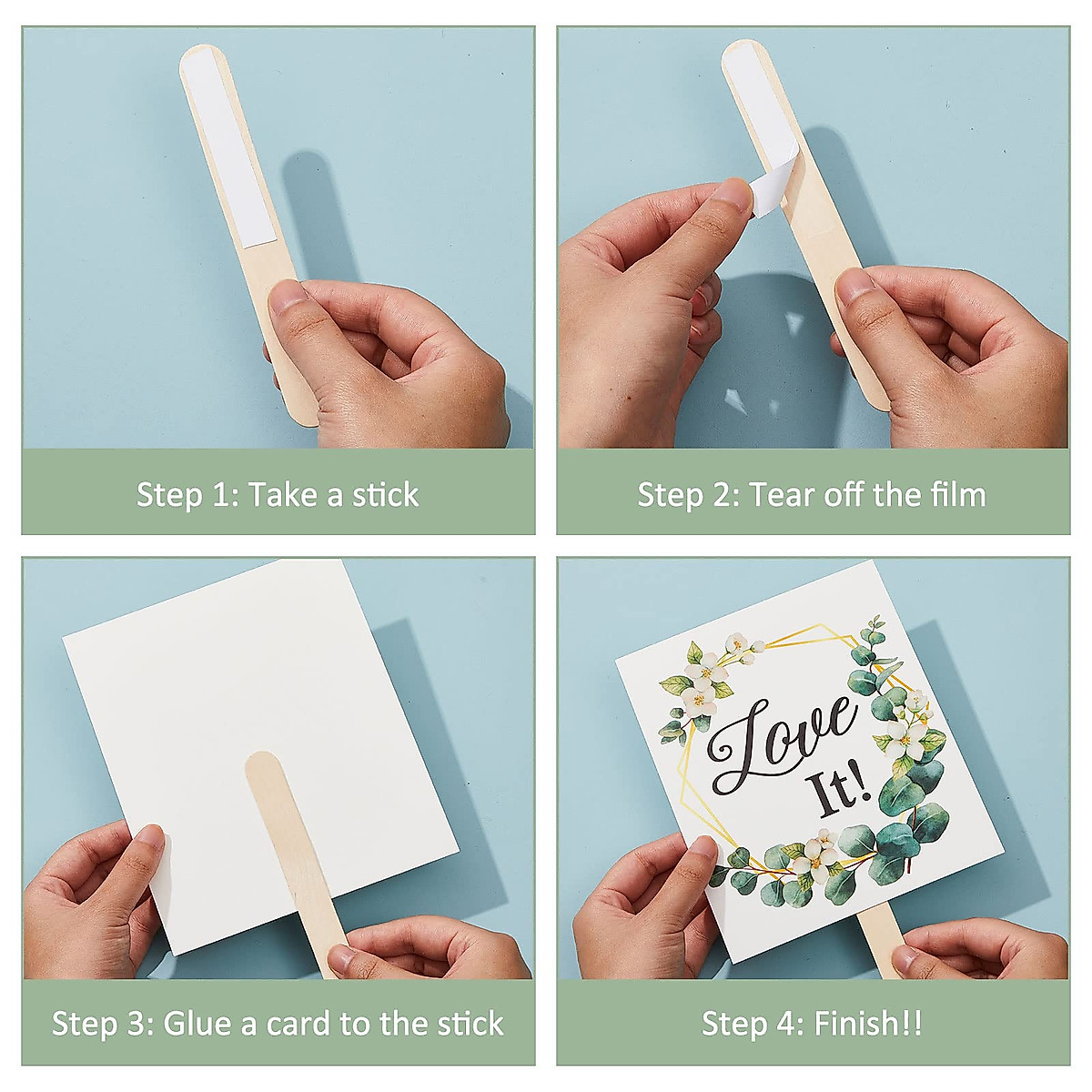 Step 1: Take a stick

Step 2: Tear off the film

Step 3: Glue a card to the stick

Love It!

Step 4: Finish!!