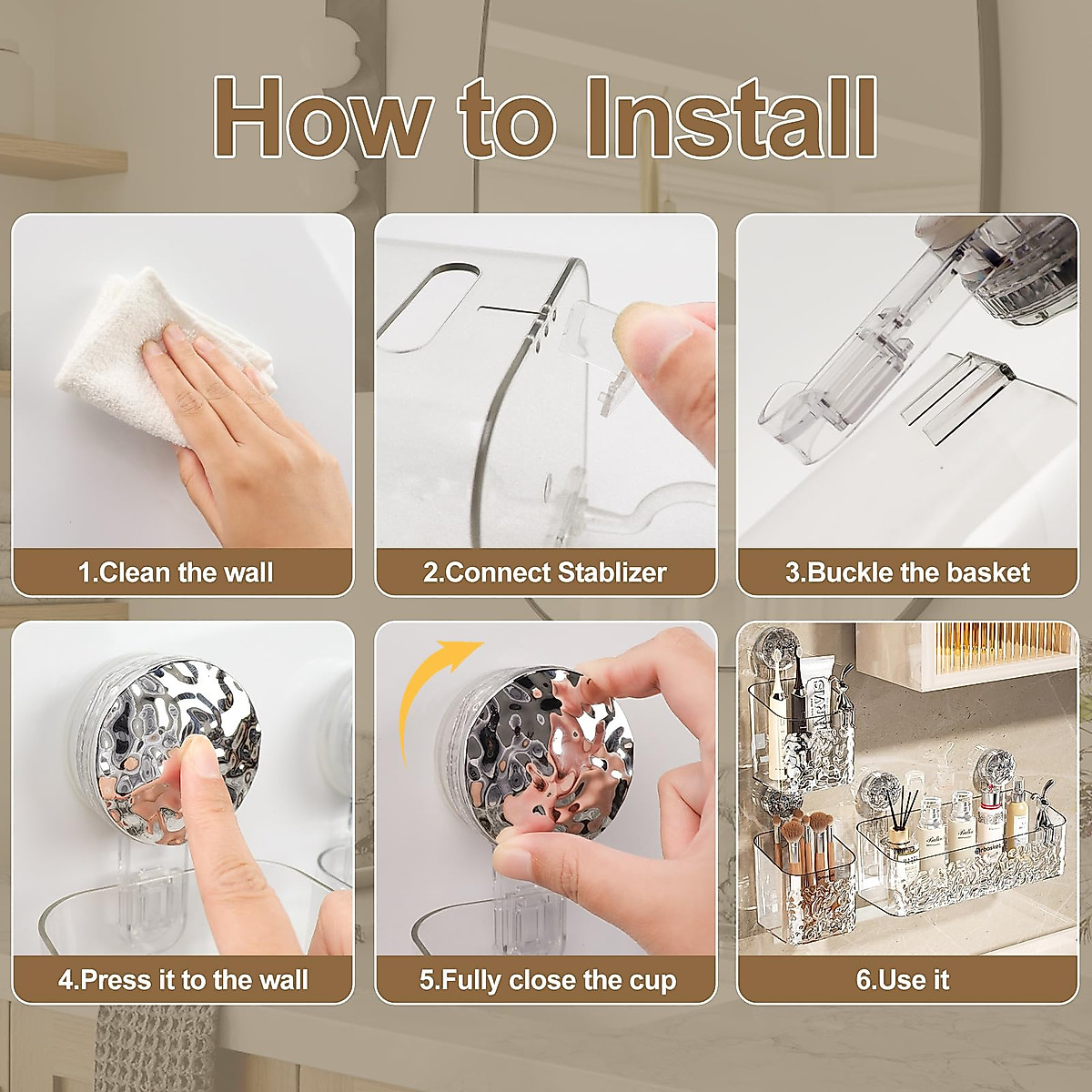 How to Install

1.Clean the wall

2.Connect Stablizer

3.Buckle the basket

4.Press it to the wall

5.Fully close the cup

6.Use it