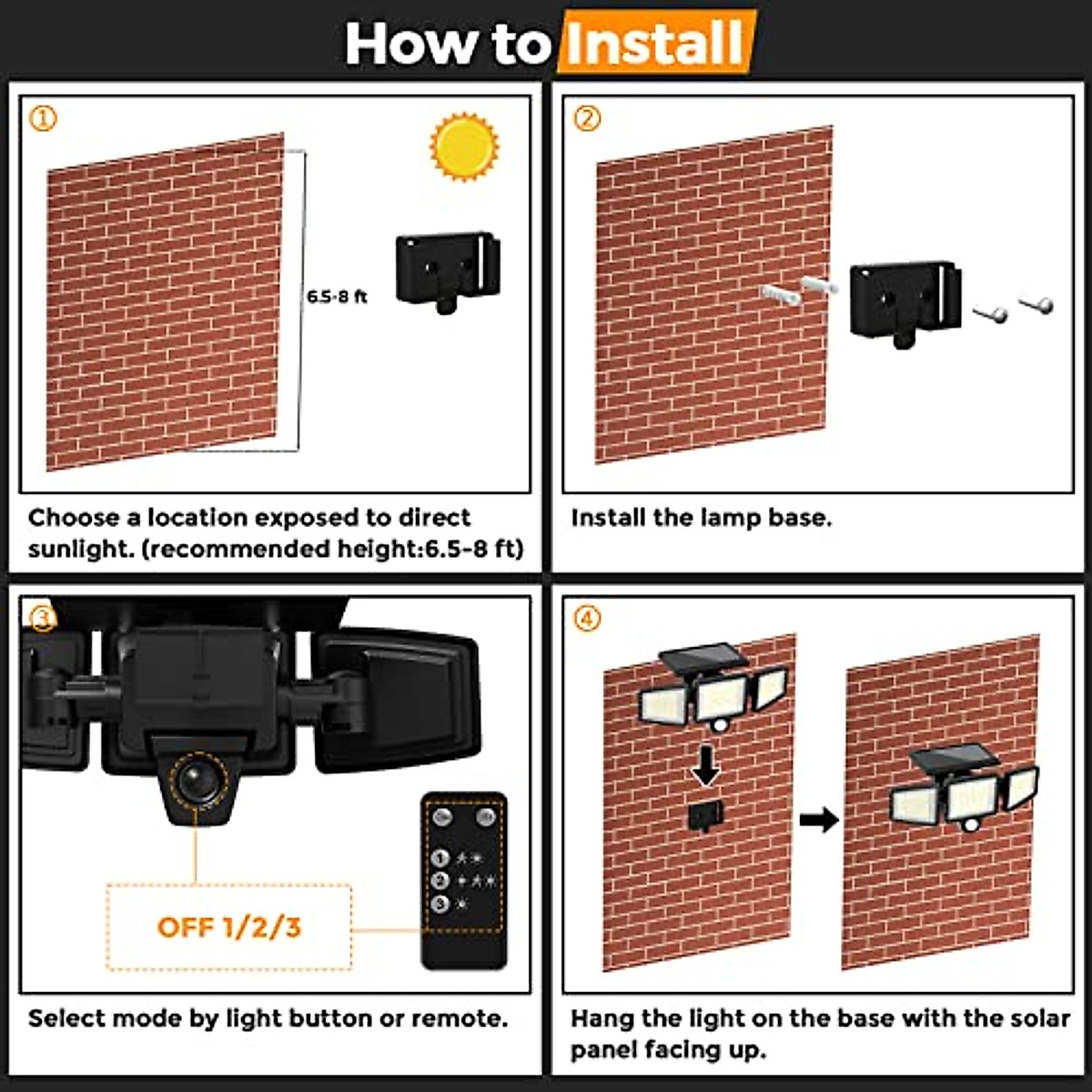 How to Install

①

6.5-8 ft

Choose a location exposed to direct sunlight. (recommended height:6.5-8 ft)

②

Install the lamp base.

③

OFF 1/2/3

1
2
3

Select mode by light button or remote.

④

Hang the light on the base with the solar panel facing up.