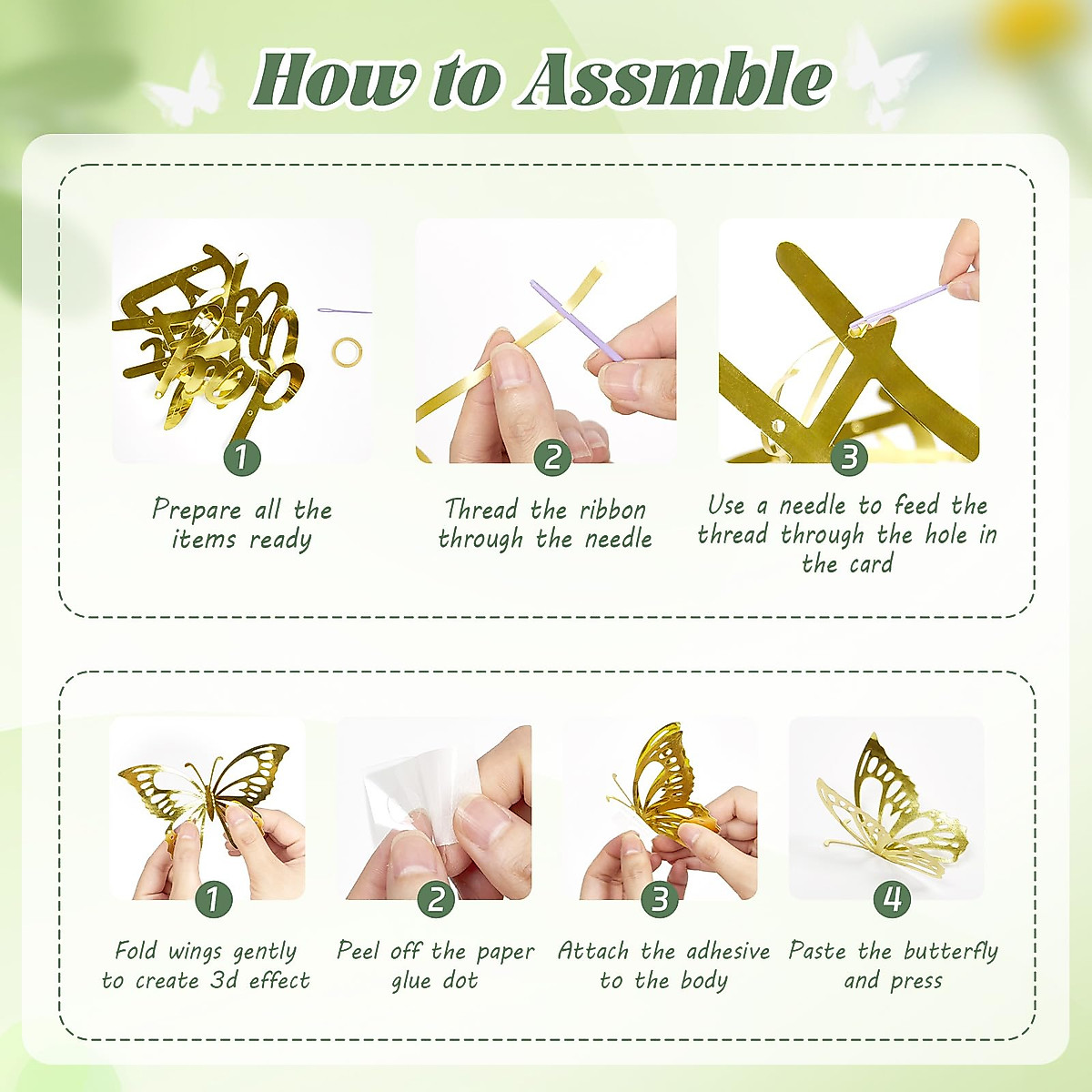 How to Assmble

1
Prepare all the items ready

2
Thread the ribbon through the needle

3
Use a needle to feed the thread through the hole in the card

1
Fold wings gently to create 3d effect

2
Peel off the paper glue dot

3
Attach the adhesive to the body

4
Paste the butterfly and press