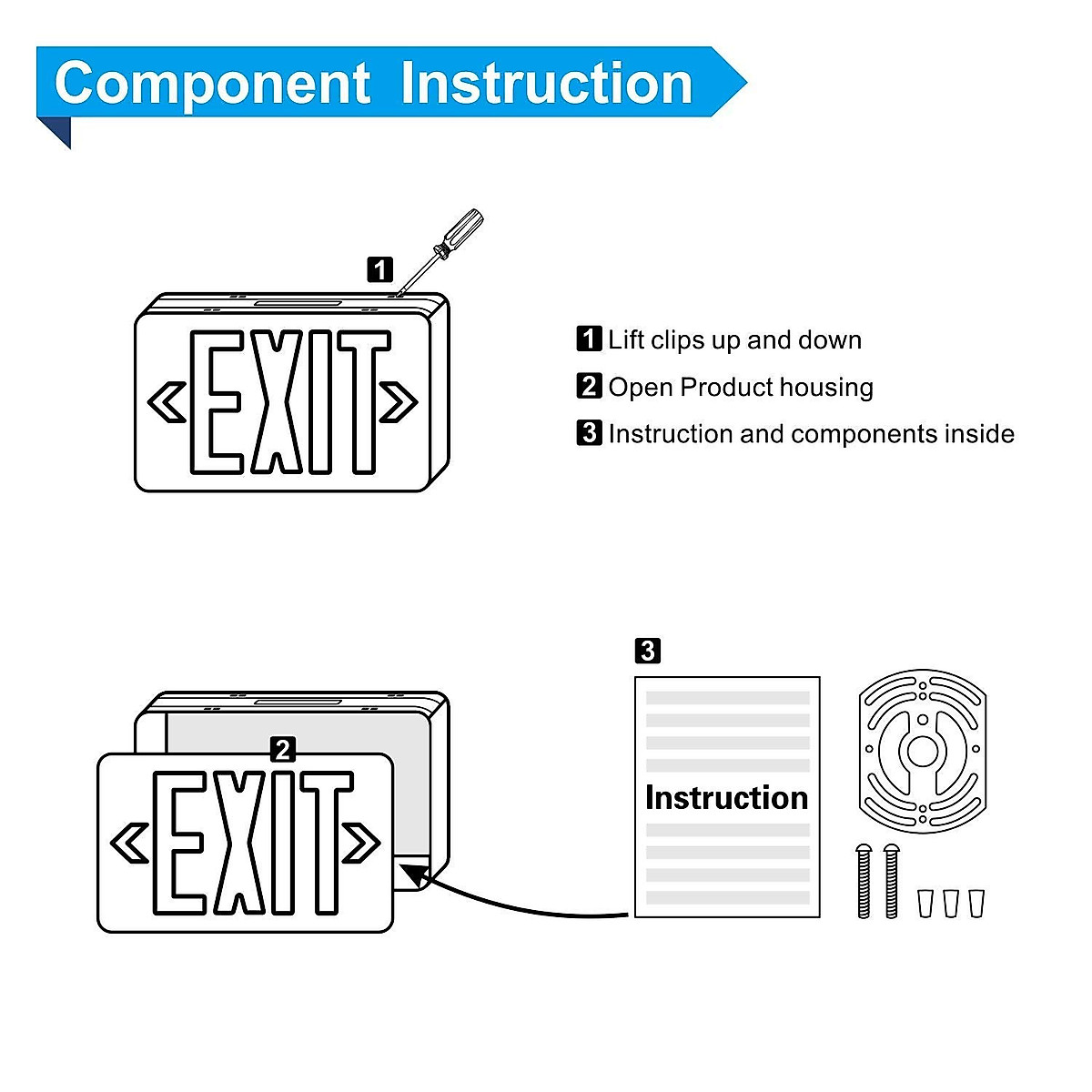 Component Instruction

1

EXIT

1 Lift clips up and down
2 Open Product housing
3 Instruction and components inside

2

EXIT

3

Instruction