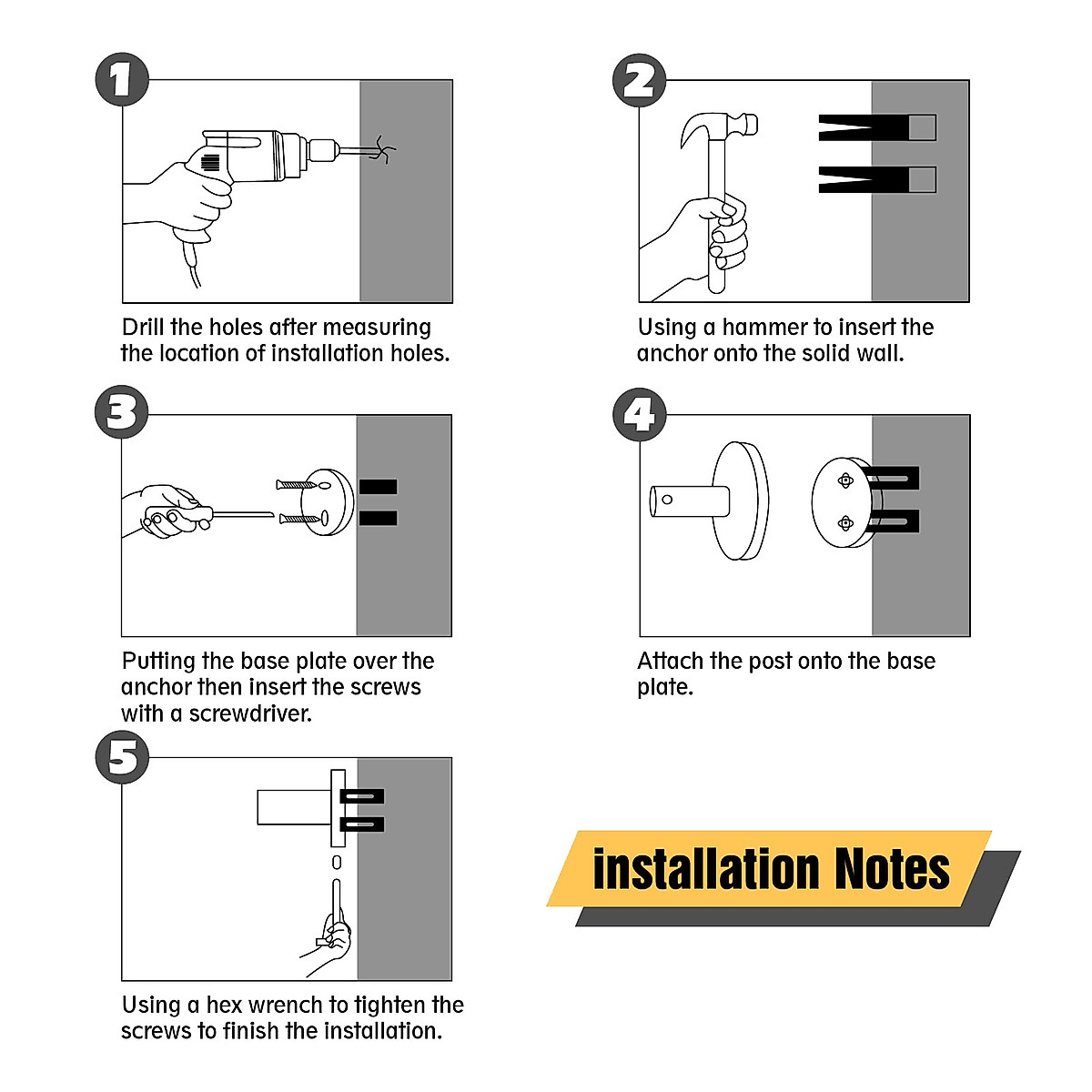 1

Drill the holes after measuring the location of installation holes.

2

Using a hammer to insert the anchor onto the solid wall.

3

Putting the base plate over the anchor then insert the screws with a screwdriver.

4

Attach the post onto the base plate.

5

Using a hex wrench to tighten the screws to finish the installation.

installation Notes