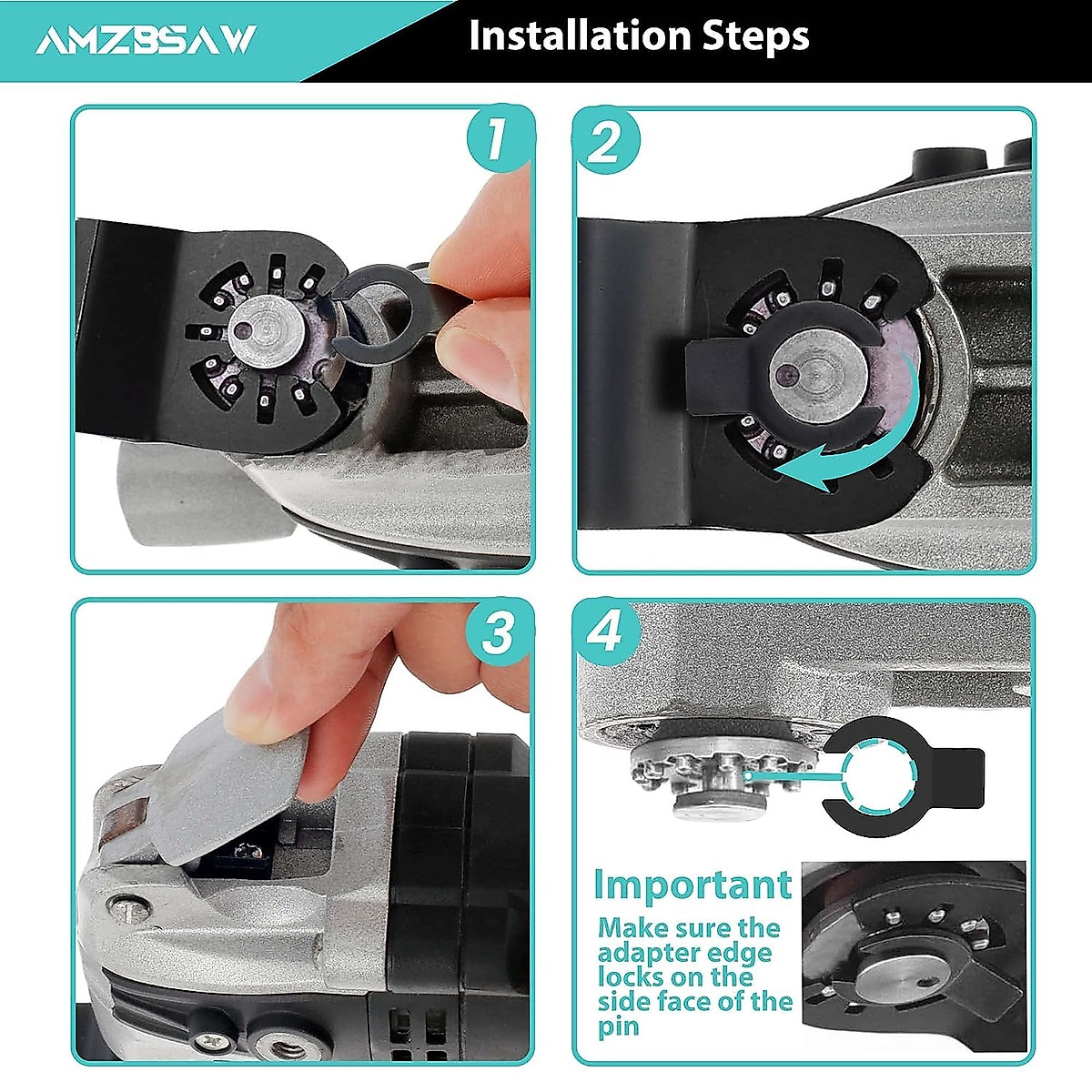 AMZBSAW

Installation Steps

1

2

3

4

Important
Make sure the adapter edge locks on the side face of the pin