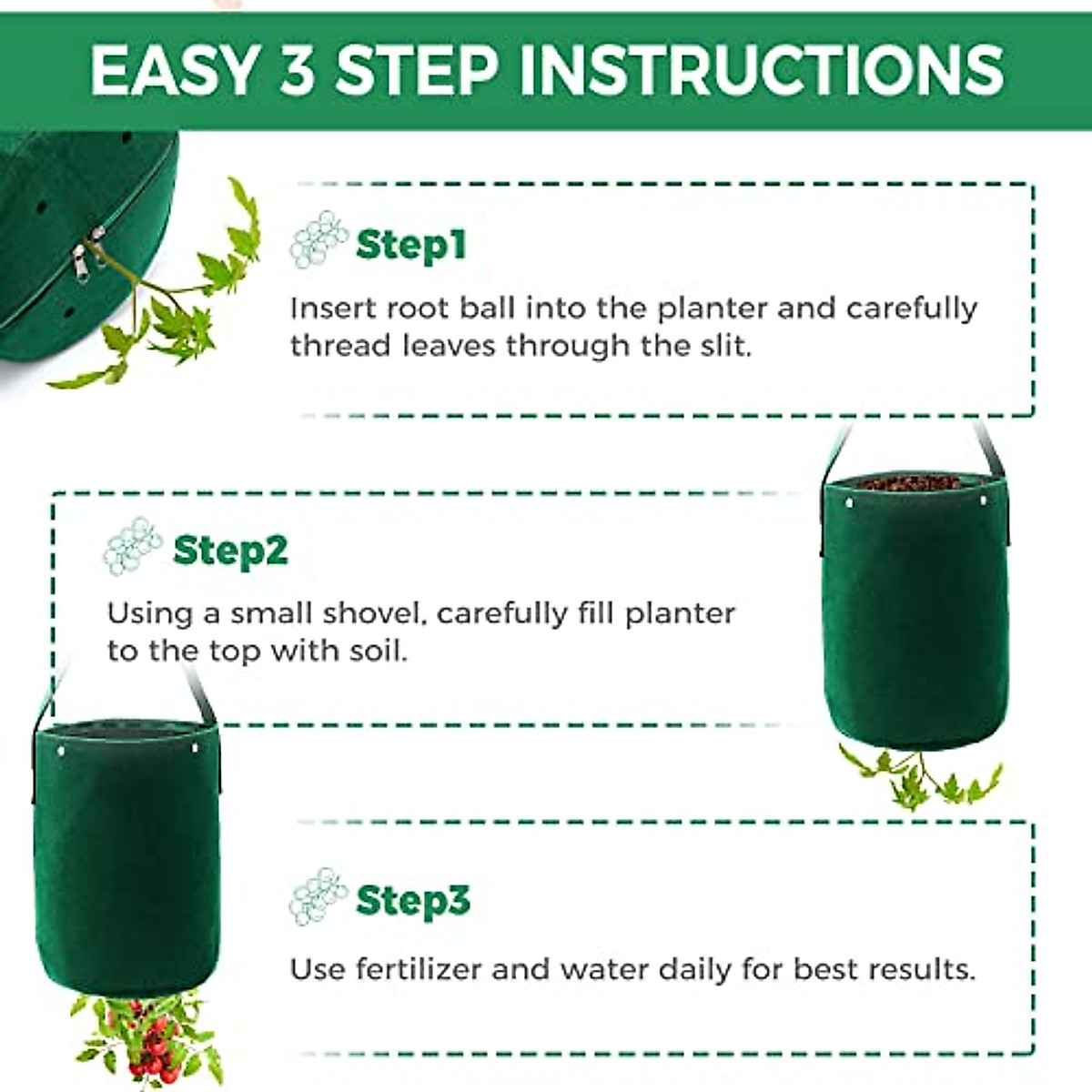 EASY 3 STEP INSTRUCTIONS

Step1

Insert root ball into the planter and carefully thread leaves through the slit.

Step2

Using a small shovel, carefully fill planter to the top with soil.

Step3

Use fertilizer and water daily for best results.