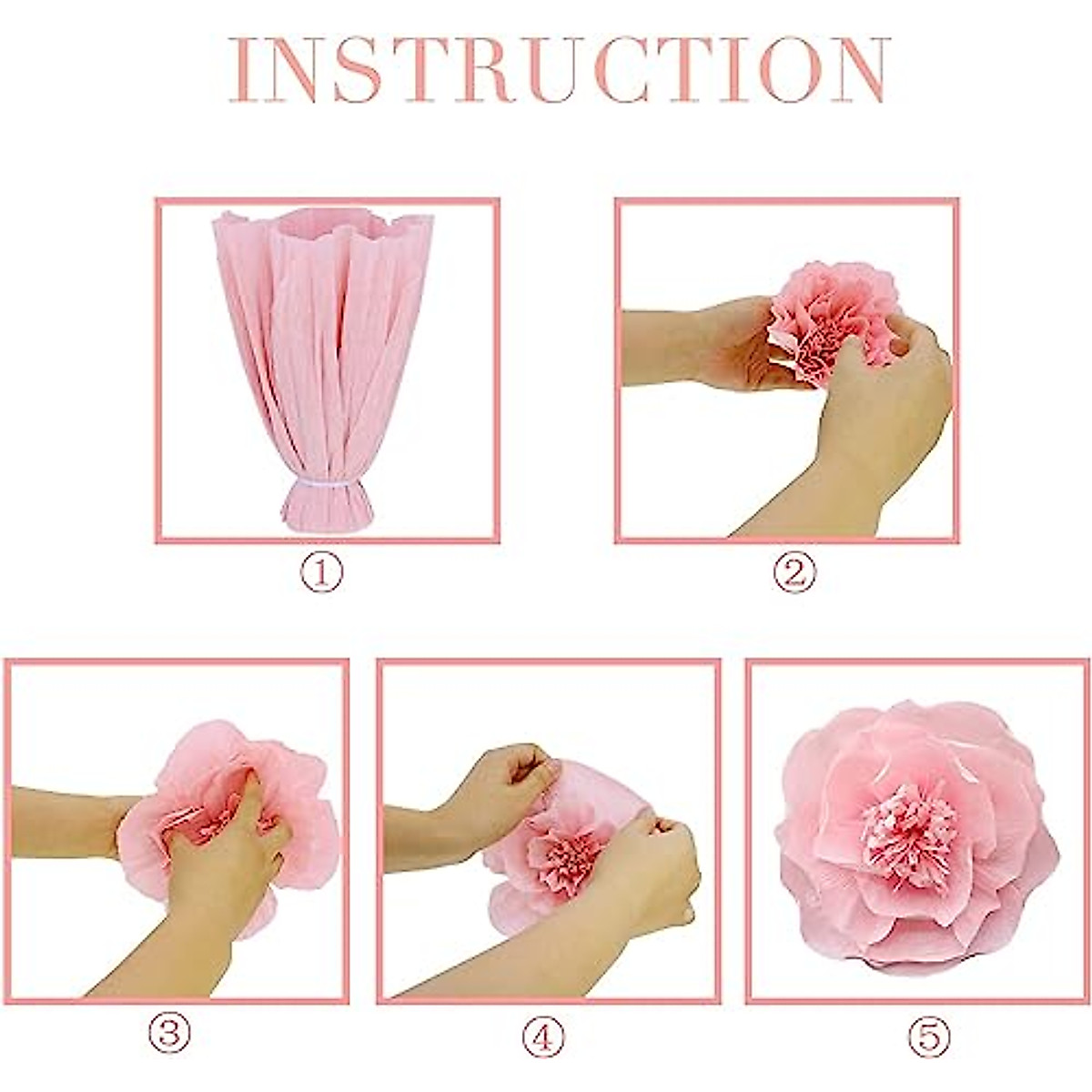 INSTRUCTION

①

②

③

④

⑤