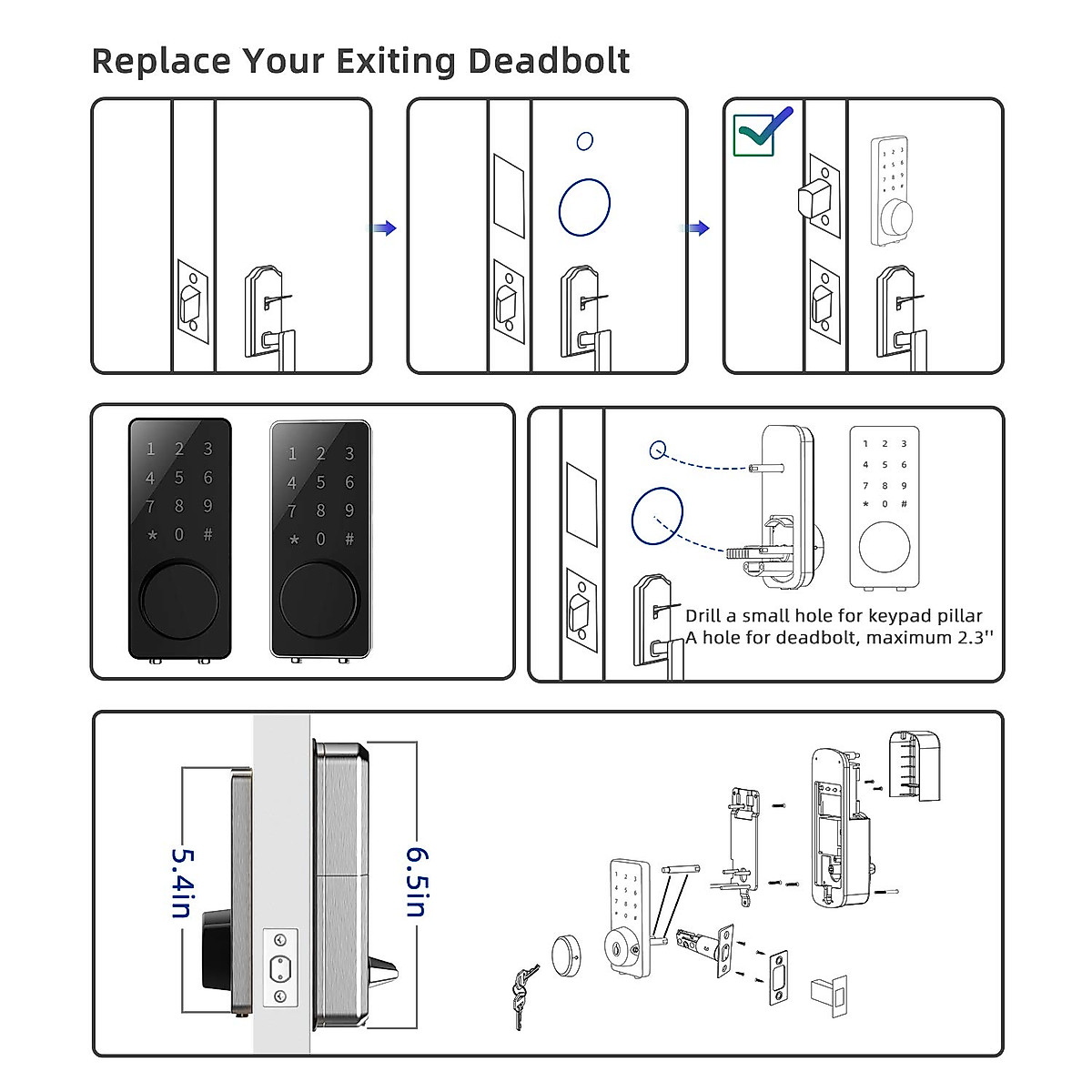 Replace Your Exiting Deadbolt

1 2 3
4 5 6
7 8 9
* 0 #

1 2 3
4 5 6
7 8 9
* 0 #

1 2 3
4 5 6
7 8 9
* 0 #

Drill a small hole for keypad pillar
A hole for deadbolt, maximum 2.3''

5.4in

6.5in