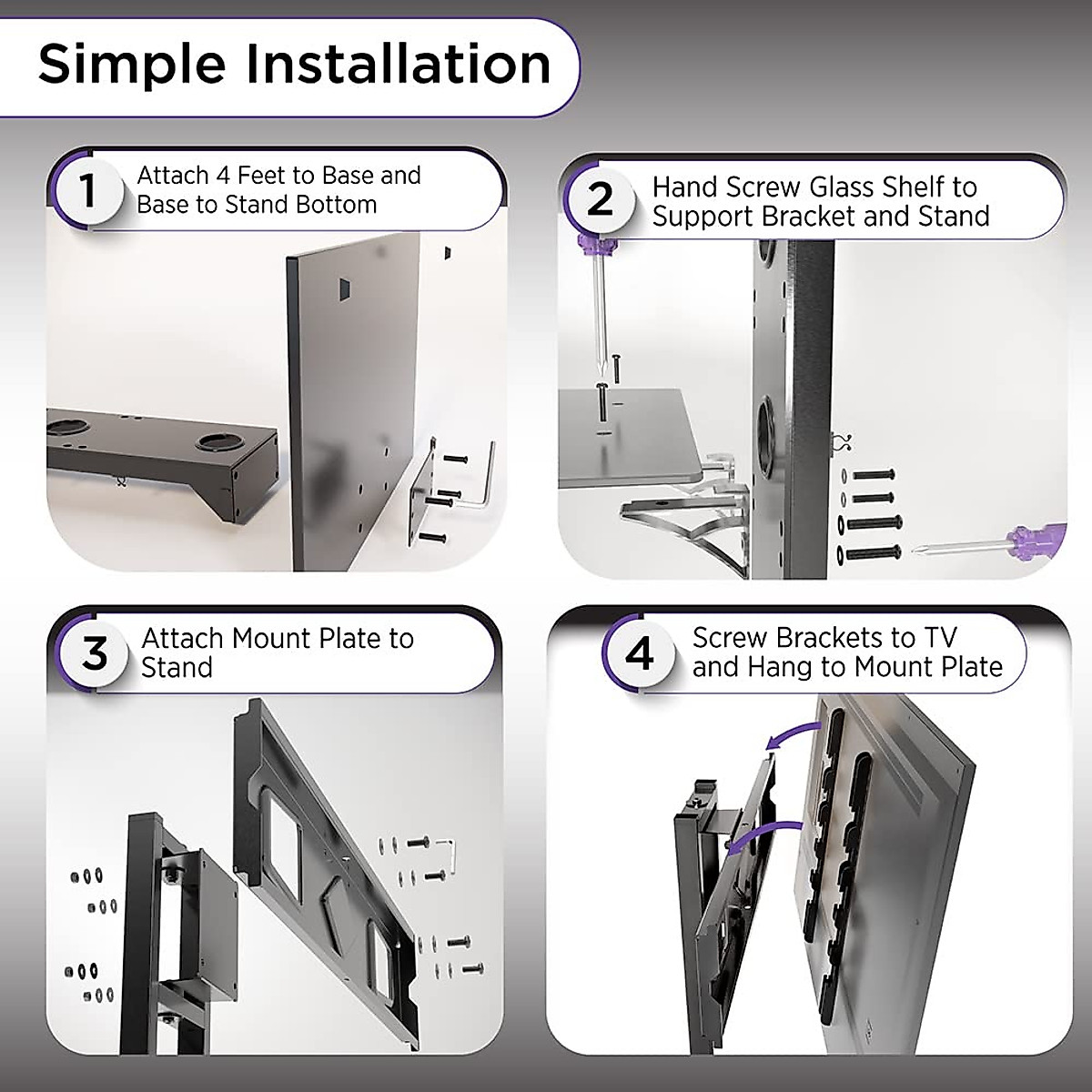 Simple Installation

1 Attach 4 Feet to Base and Base to Stand Bottom

2 Hand Screw Glass Shelf to Support Bracket and Stand

3 Attach Mount Plate to Stand

4 Screw Brackets to TV and Hang to Mount Plate