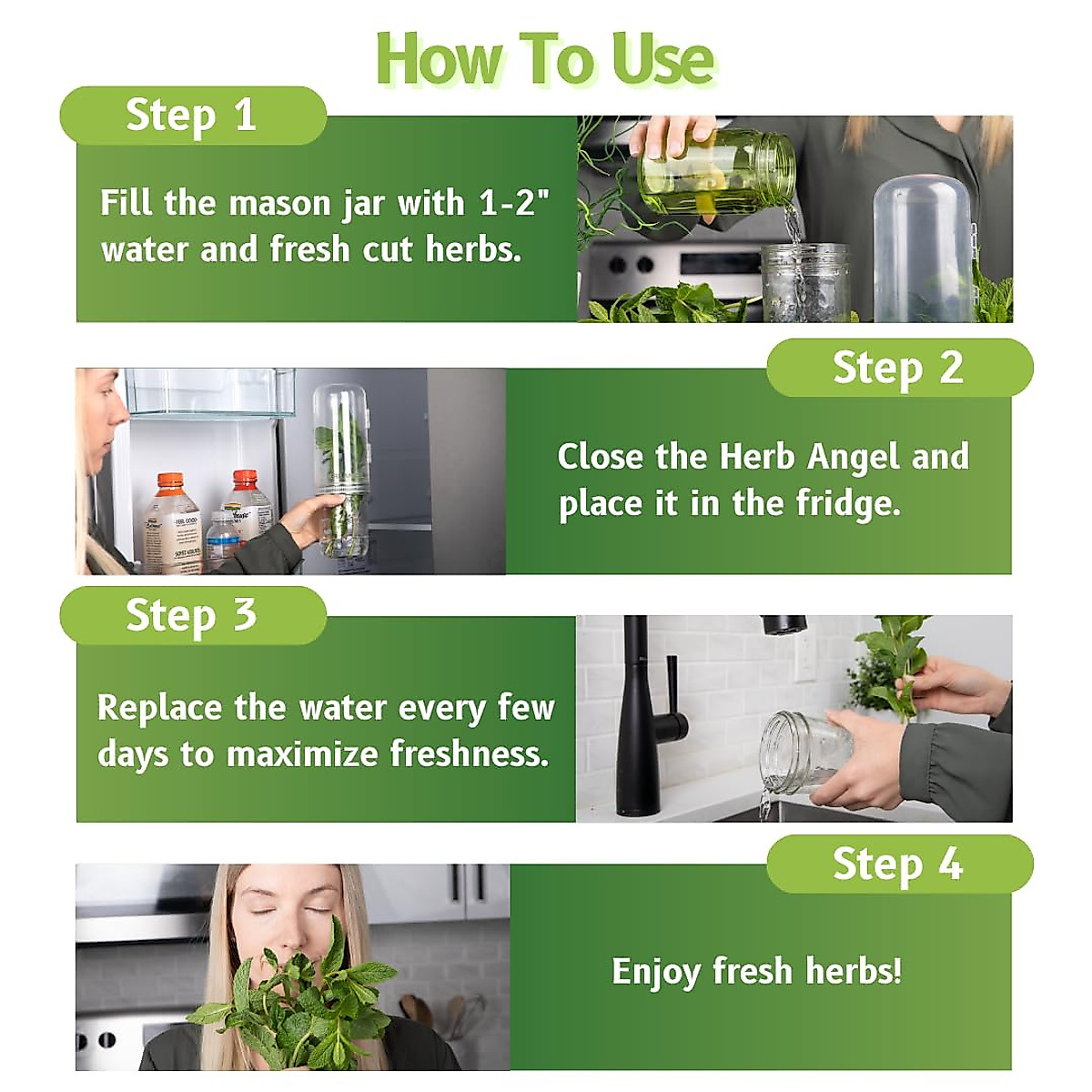 How To Use

Step 1

Fill the mason jar with 1-2" water and fresh cut herbs.

Step 2

Close the Herb Angel and place it in the fridge.

Step 3

Replace the water every few days to maximize freshness.

Step 4

Enjoy fresh herbs!