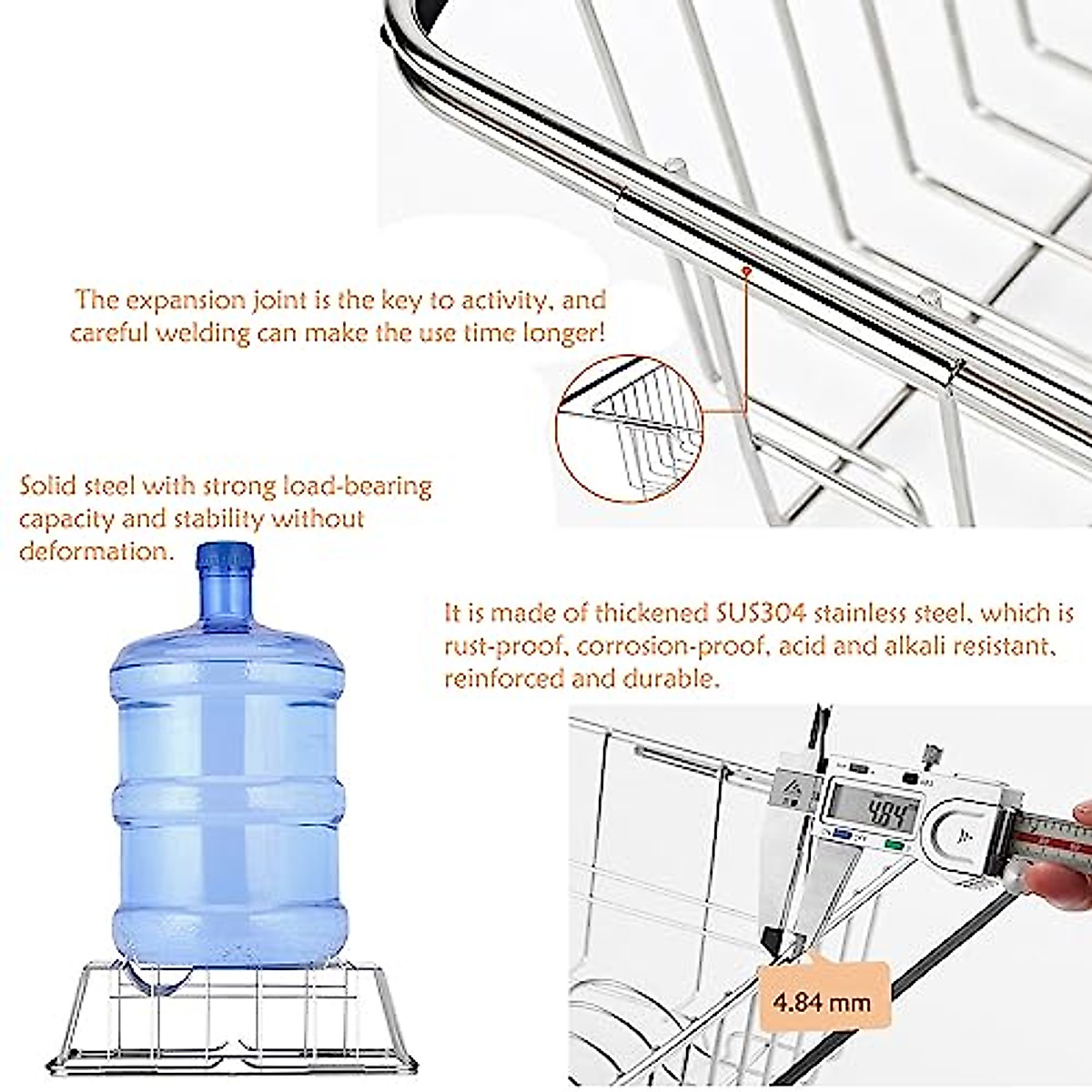 The expansion joint is the key to activity, and careful welding can make the use time longer!

Solid steel with strong load-bearing capacity and stability without deformation.

It is made of thickened SUS304 stainless steel, which is rust-proof, corrosion-proof, acid and alkali resistant, reinforced and durable.

4.84

4.84 mm