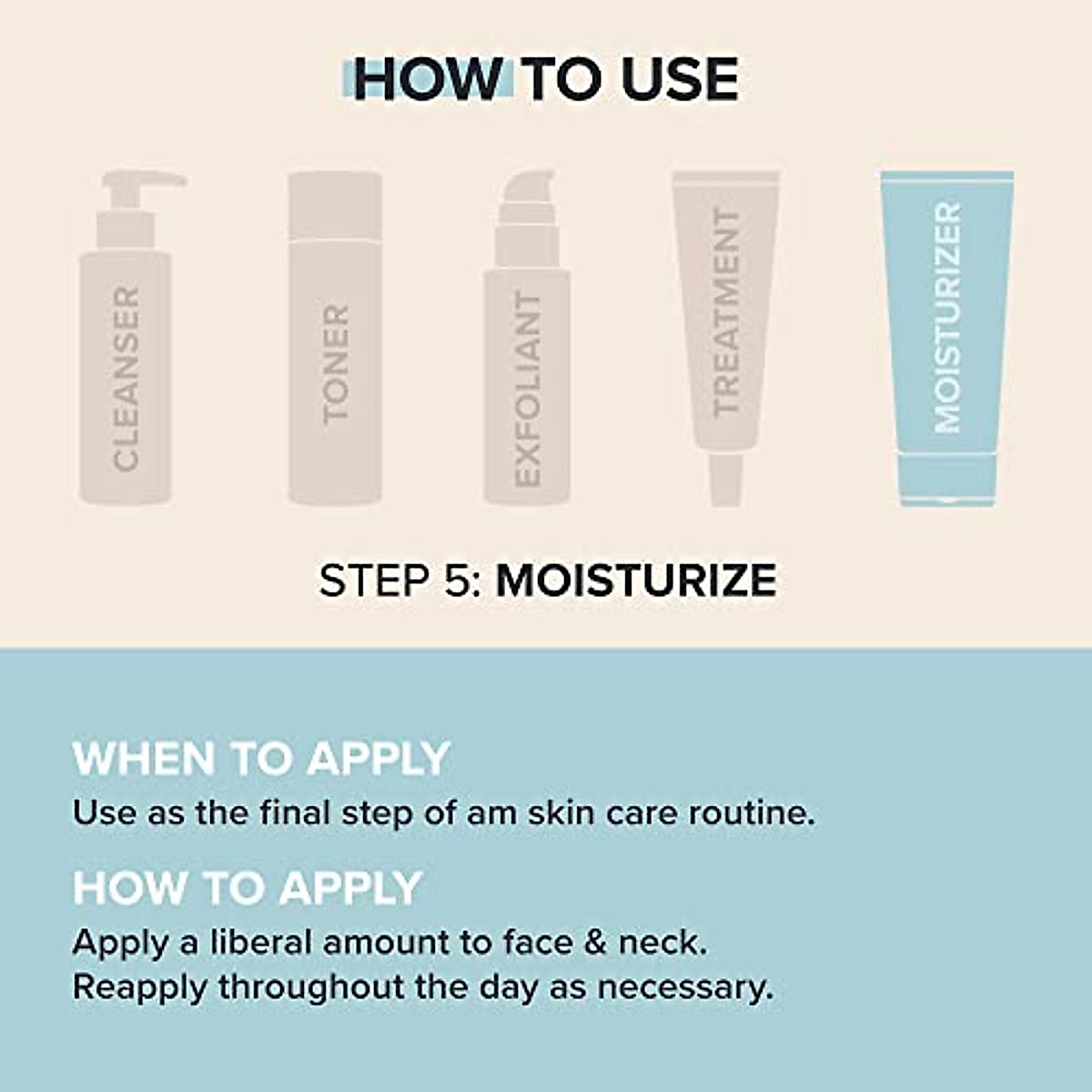 HOW TO USE

CLEANSER

TONER

EXFOLIANT

TREATMENT

MOISTURIZER

STEP 5: MOISTURIZE

WHEN TO APPLY
Use as the final step of am skin care routine.

HOW TO APPLY
Apply a liberal amount to face & neck. Reapply throughout the day as necessary.