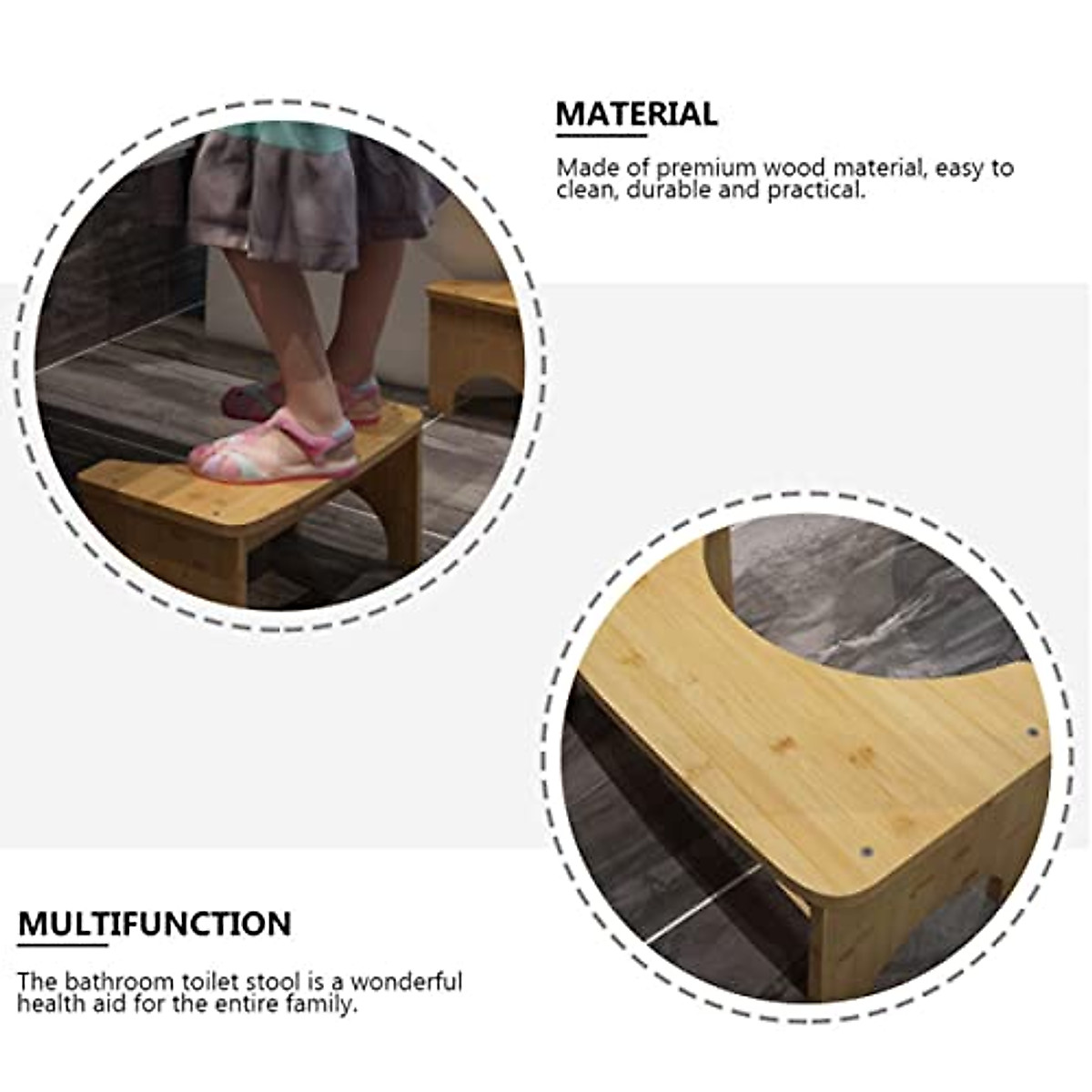 MATERIAL

Made of premium wood material, easy to clean, durable and practical.

MULTIFUNCTION

The bathroom toilet stool is a wonderful health aid for the entire family.