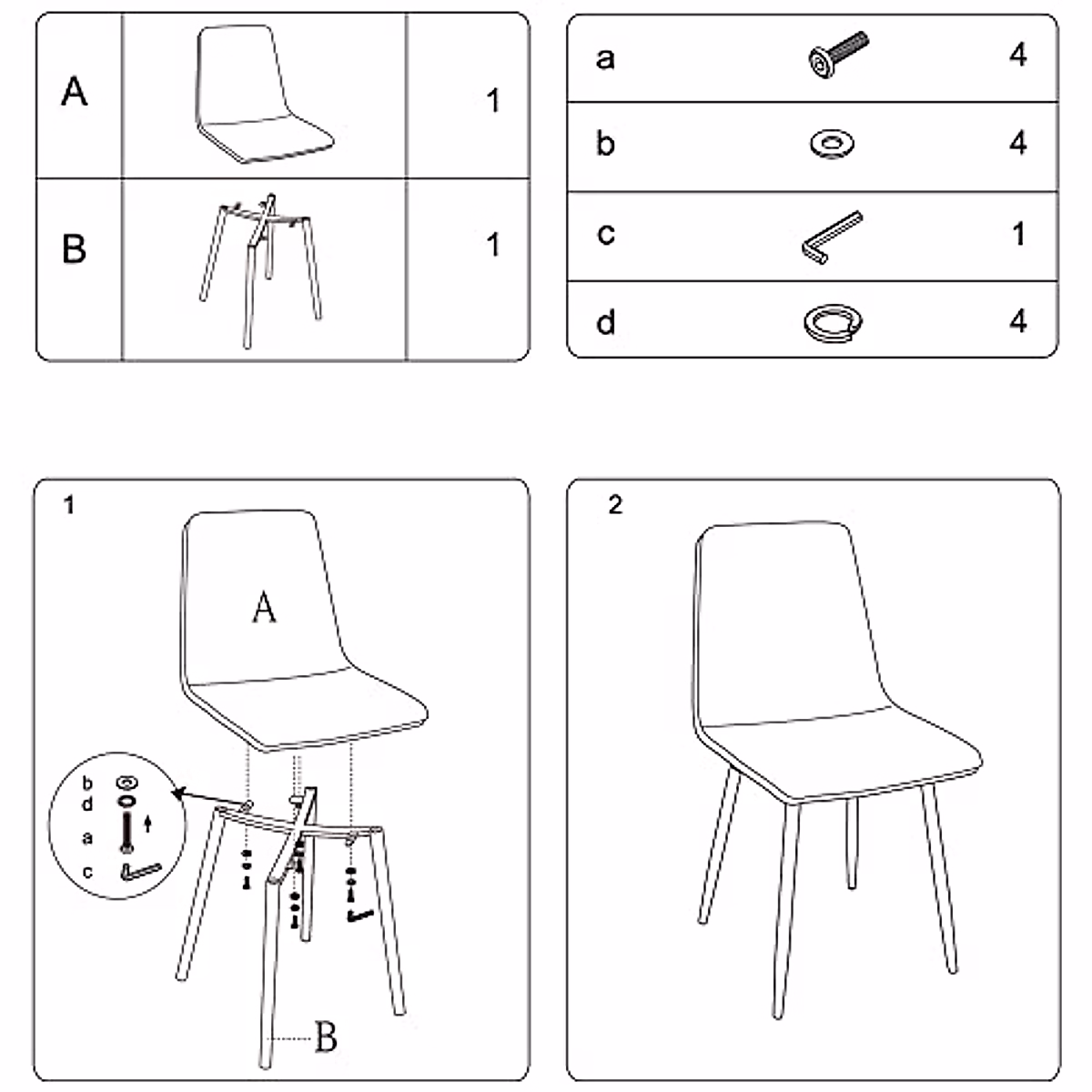 | A | | 1 |
|---|---|---|
| B | | 1 |

| a | | 4 |
|---|---|---|
| b | | 4 |
| c | | 1 |
| d | | 4 |

1

A

b
d
a
c

B

2