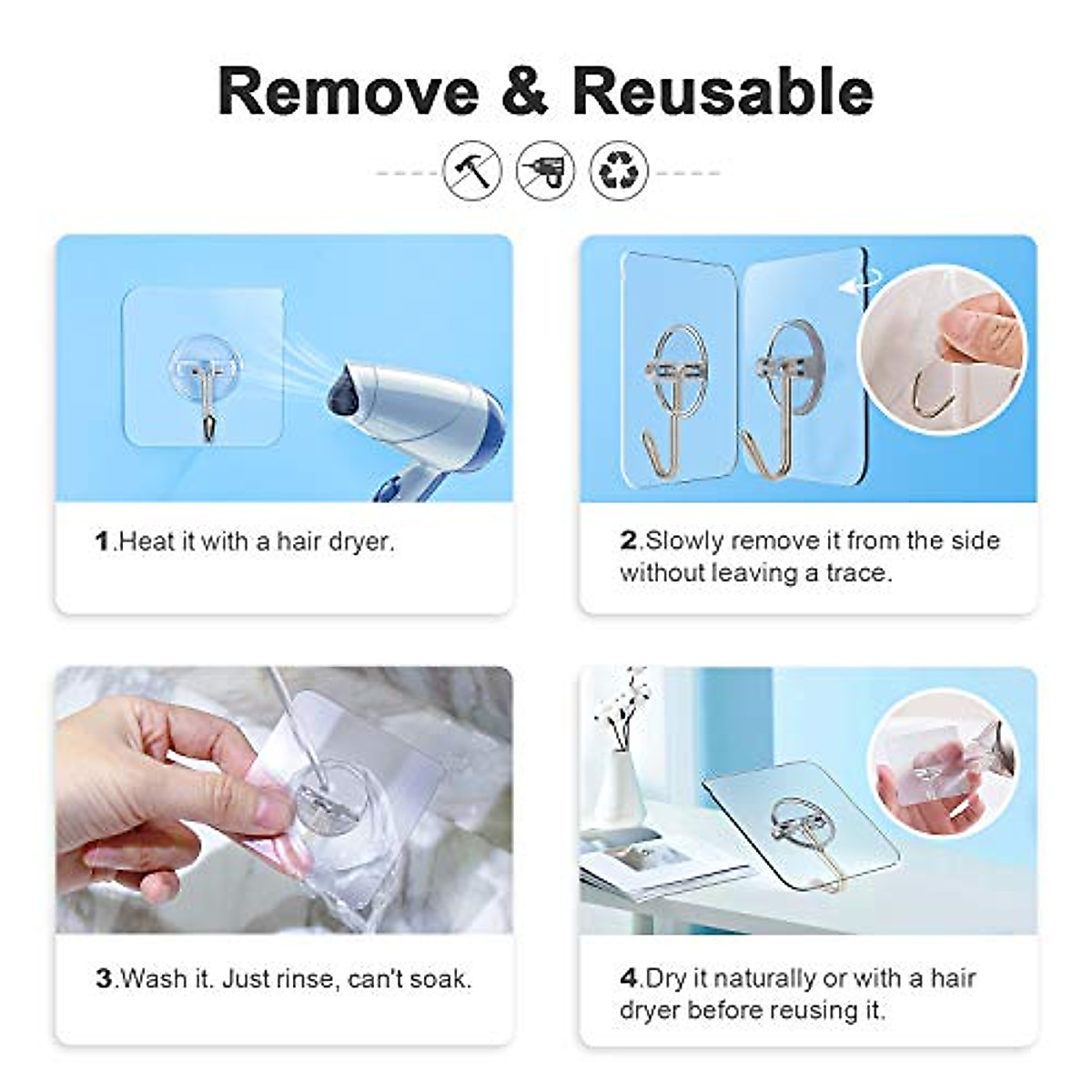 Remove & Reusable

1.Heat it with a hair dryer.

2.Slowly remove it from the side without leaving a trace.

3.Wash it. Just rinse, can't soak.

4.Dry it naturally or with a hair dryer before reusing it.