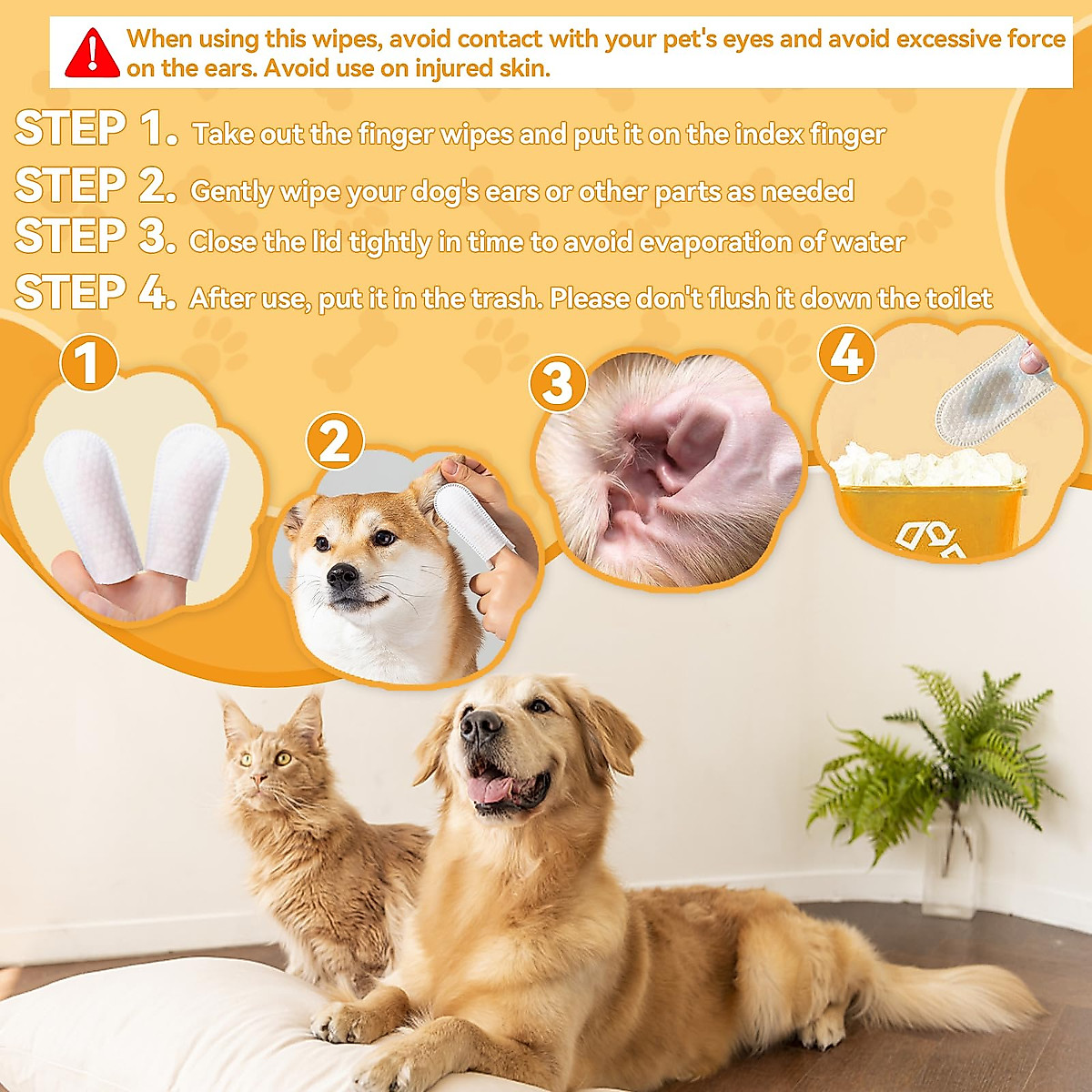 When using this wipes, avoid contact with your pet's eyes and avoid excessive force on the ears. Avoid use on injured skin.

STEP 1. Take out the finger wipes and put it on the index finger

STEP 2. Gently wipe your dog's ears or other parts as needed

STEP 3. Close the lid tightly in time to avoid evaporation of water

STEP 4. After use, put it in the trash. Please don't flush it down the toilet

1

2

3

4