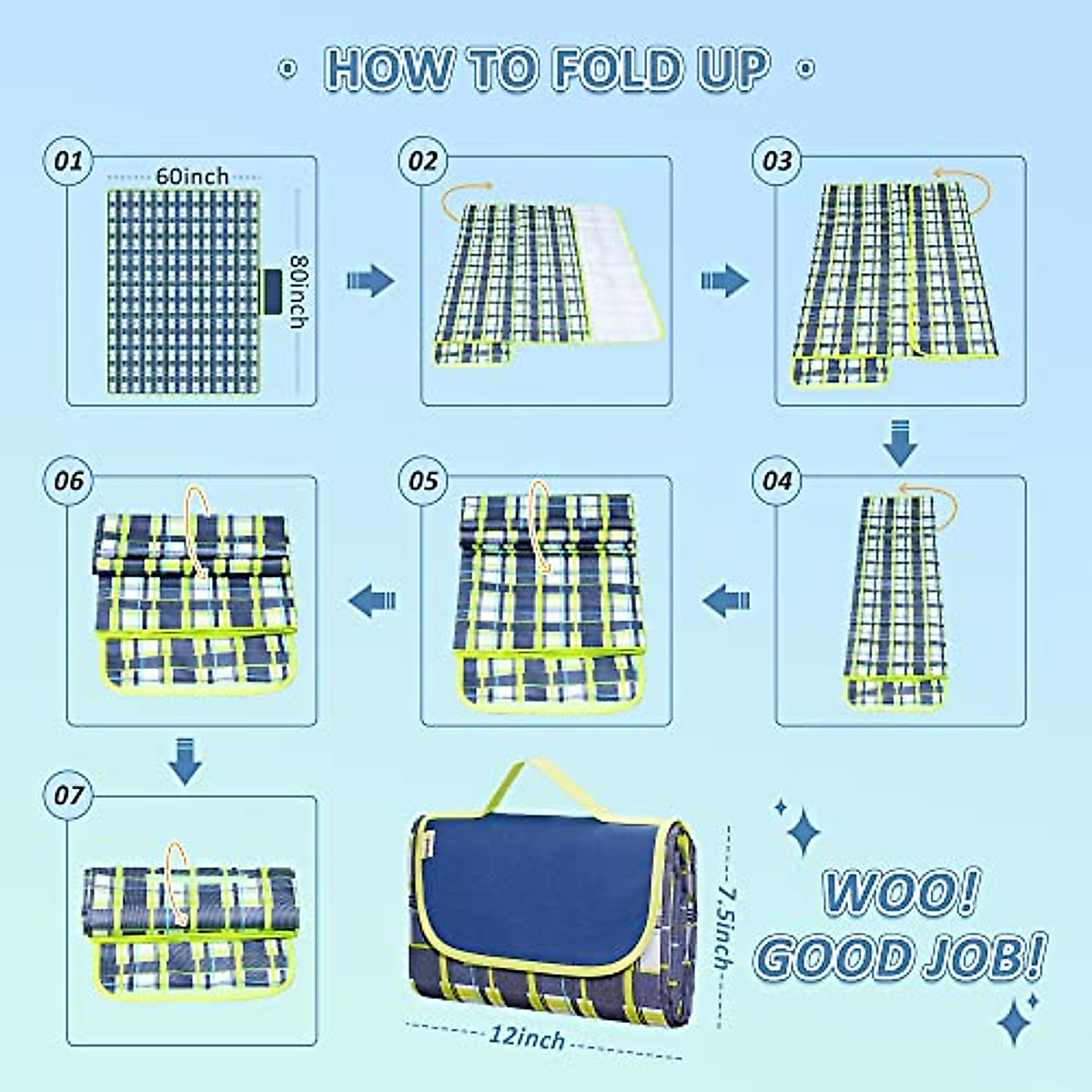 HOW TO FOLD UP

01

60inch

80inch

02

03

04

05

06

07

7.5inch

12inch

WOO!
GOOD JOB!