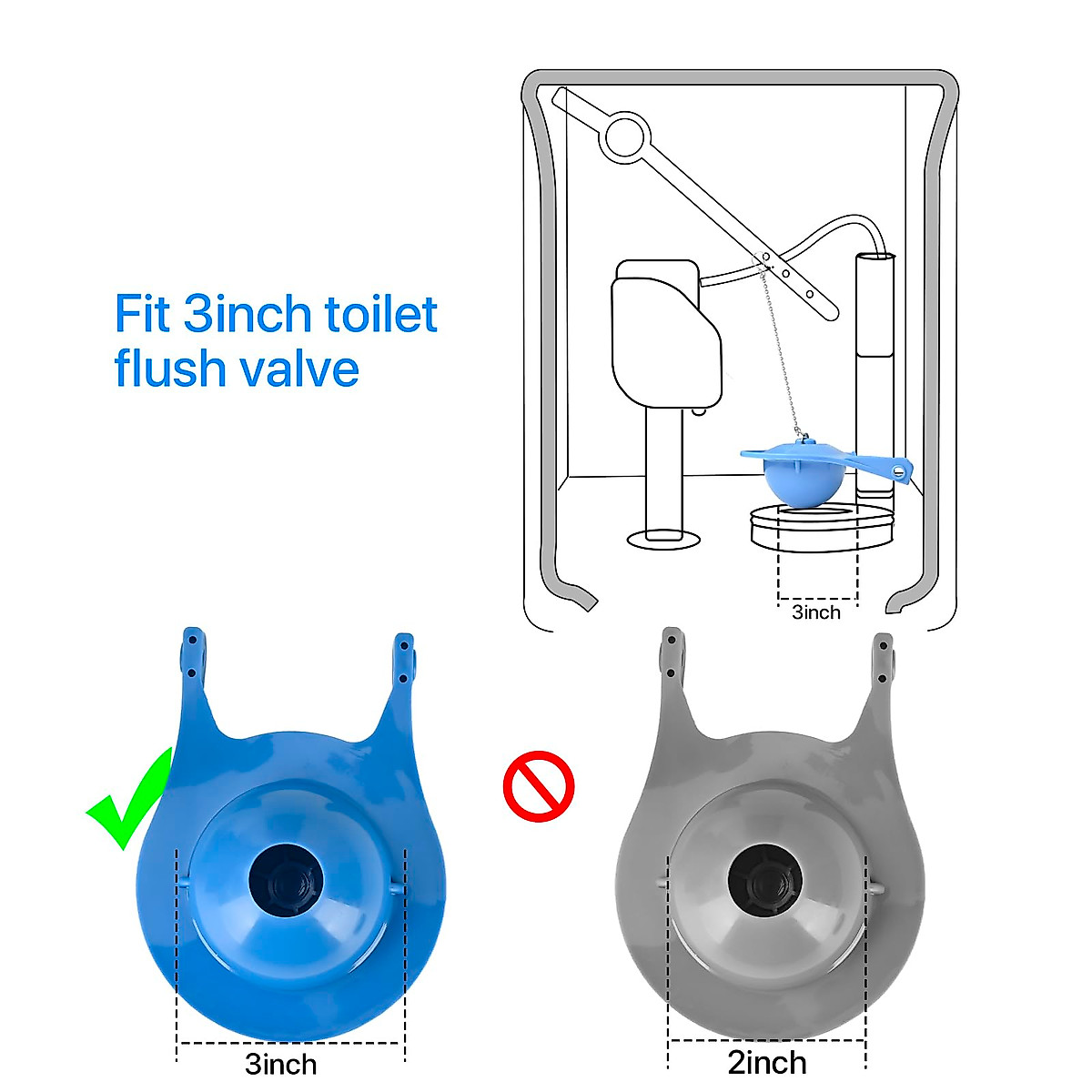 Fit 3inch toilet flush valve

3inch

3inch

2inch