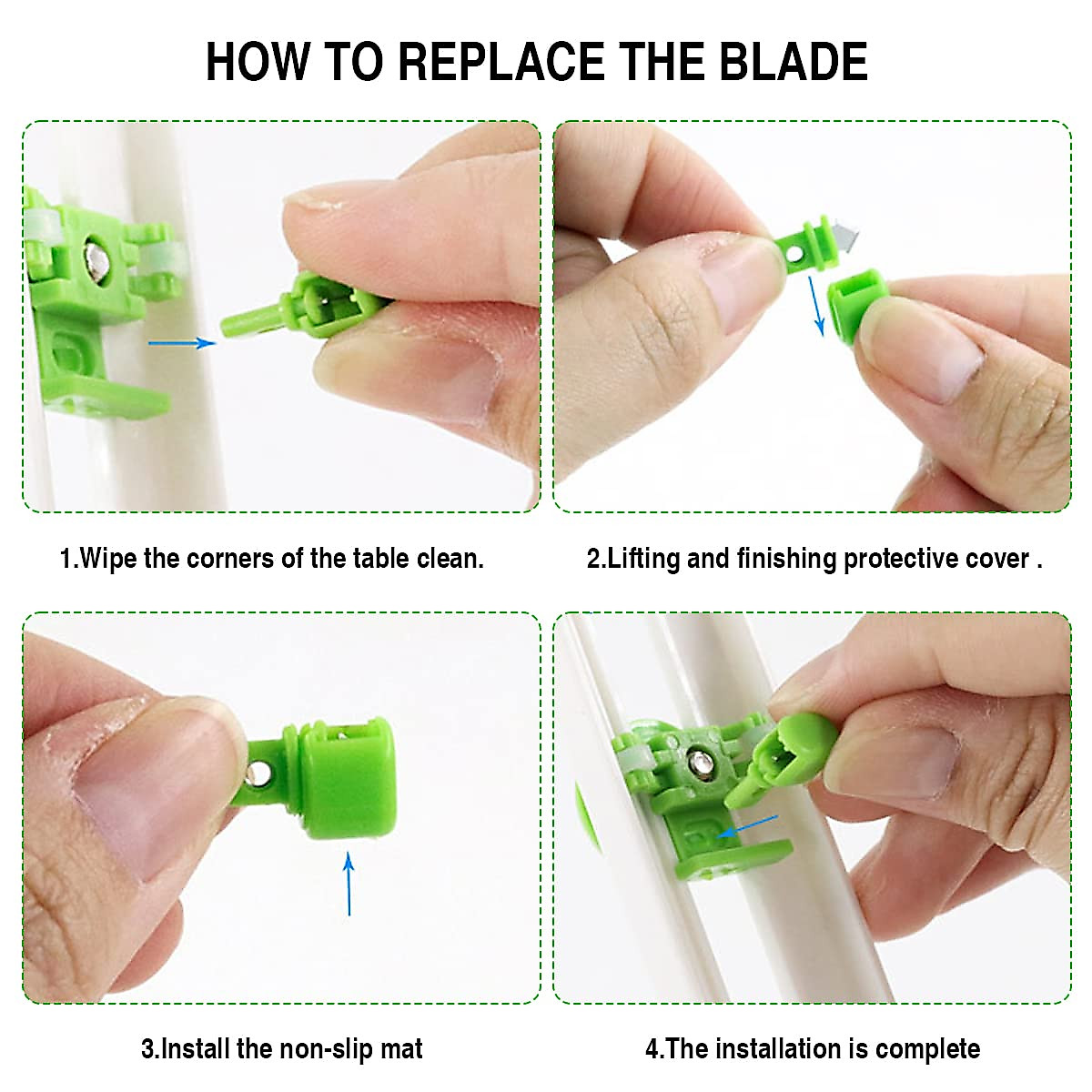 HOW TO REPLACE THE BLADE

1.Wipe the corners of the table clean.

2.Lifting and finishing protective cover .

3.Install the non-slip mat

4.The installation is complete