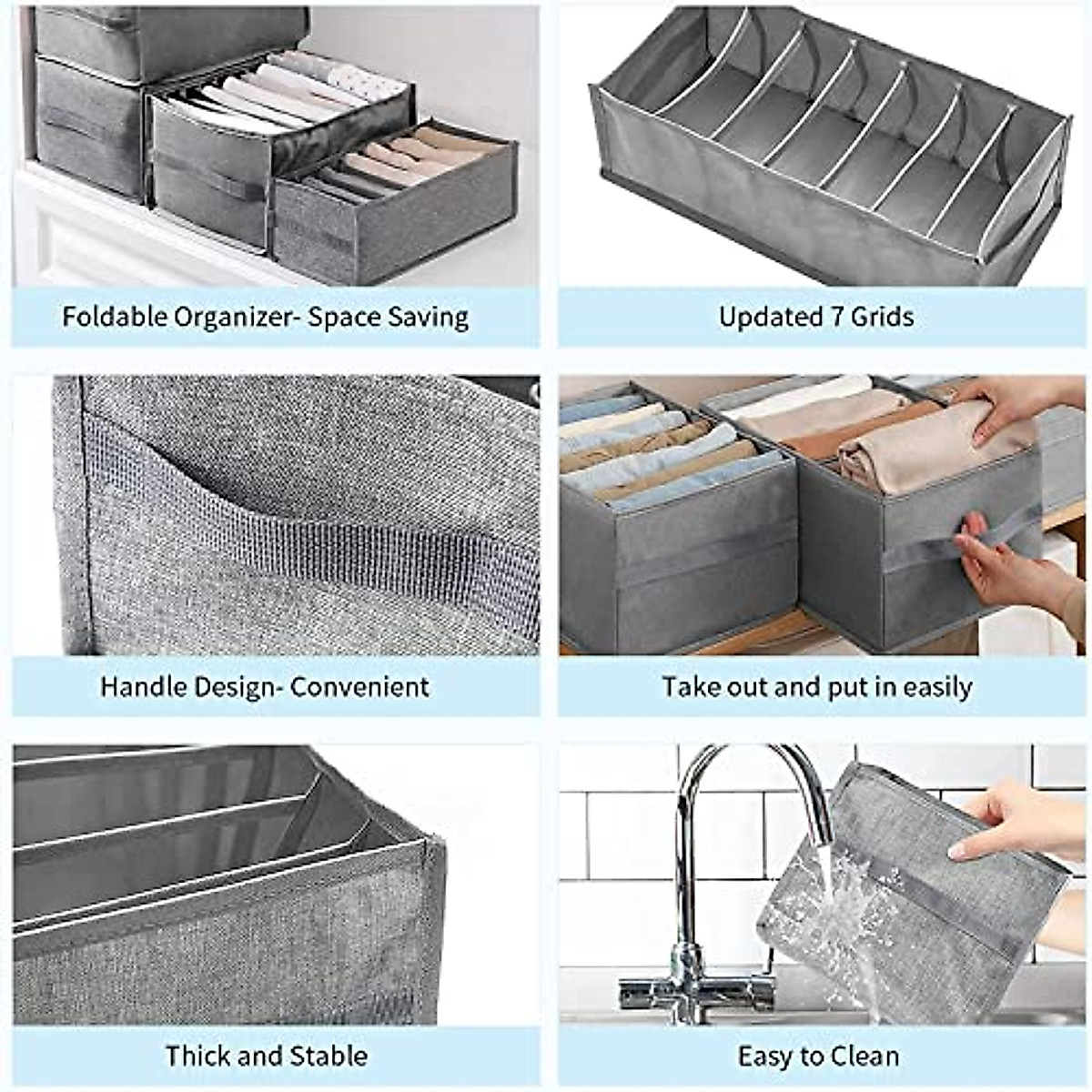 Foldable Organizer- Space Saving

Updated 7 Grids

Handle Design- Convenient

Take out and put in easily

Thick and Stable

Easy to Clean