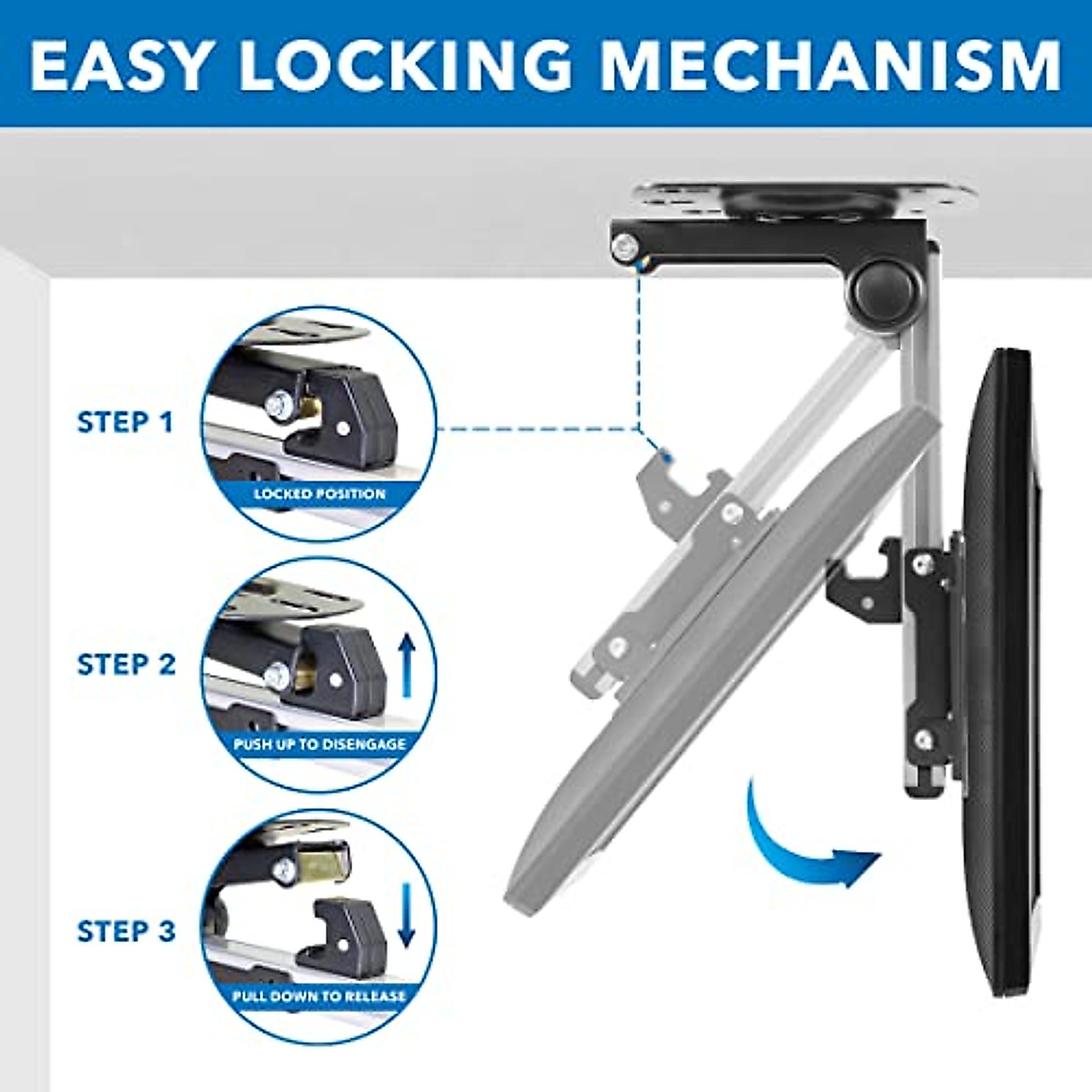 EASY LOCKING MECHANISM

STEP 1

LOCKED POSITION

STEP 2

PUSH UP TO DISENGAGE

STEP 3

PULL DOWN TO RELEASE