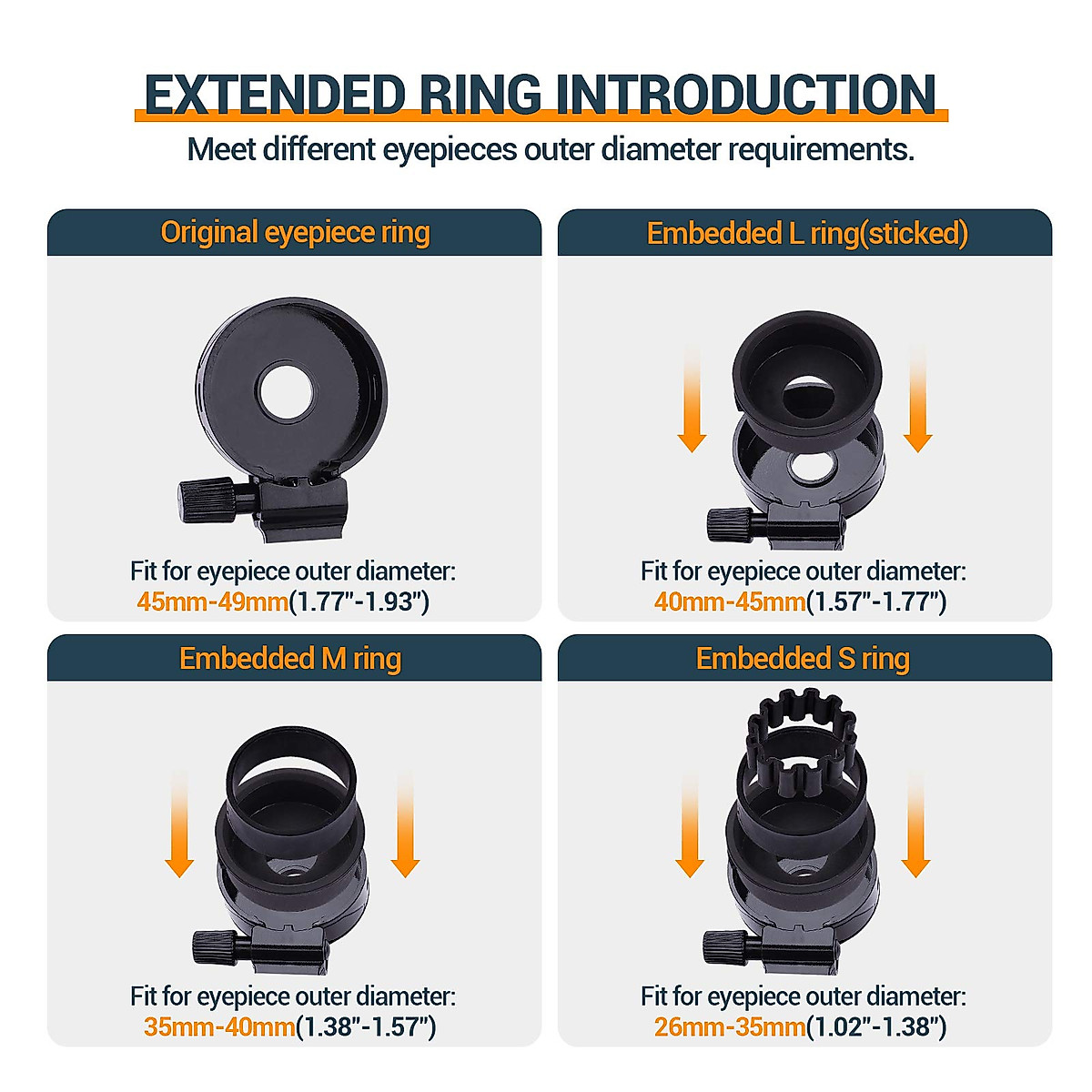 EXTENDED RING INTRODUCTION

Meet different eyepieces outer diameter requirements.

Original eyepiece ring

Fit for eyepiece outer diameter:
45mm-49mm(1.77"-1.93")

Embedded L ring(sticked)

Fit for eyepiece outer diameter:
40mm-45mm(1.57"-1.77")

Embedded M ring

Fit for eyepiece outer diameter:
35mm-40mm(1.38"-1.57")

Embedded S ring

Fit for eyepiece outer diameter:
26mm-35mm(1.02"-1.38")