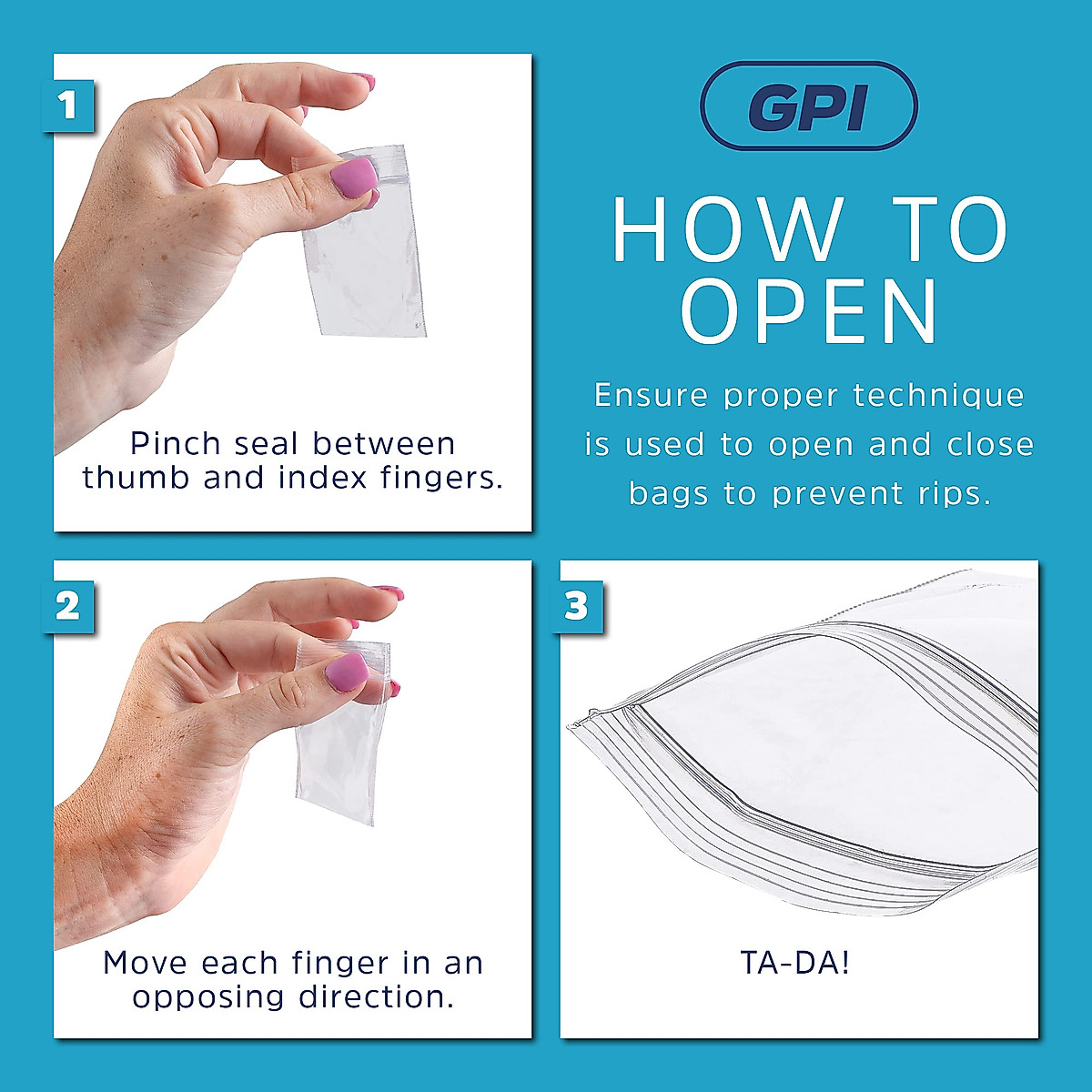 1

Pinch seal between thumb and index fingers.

GPI

HOW TO OPEN

Ensure proper technique is used to open and close bags to prevent rips.

2

Move each finger in an opposing direction.

3

TA-DA!