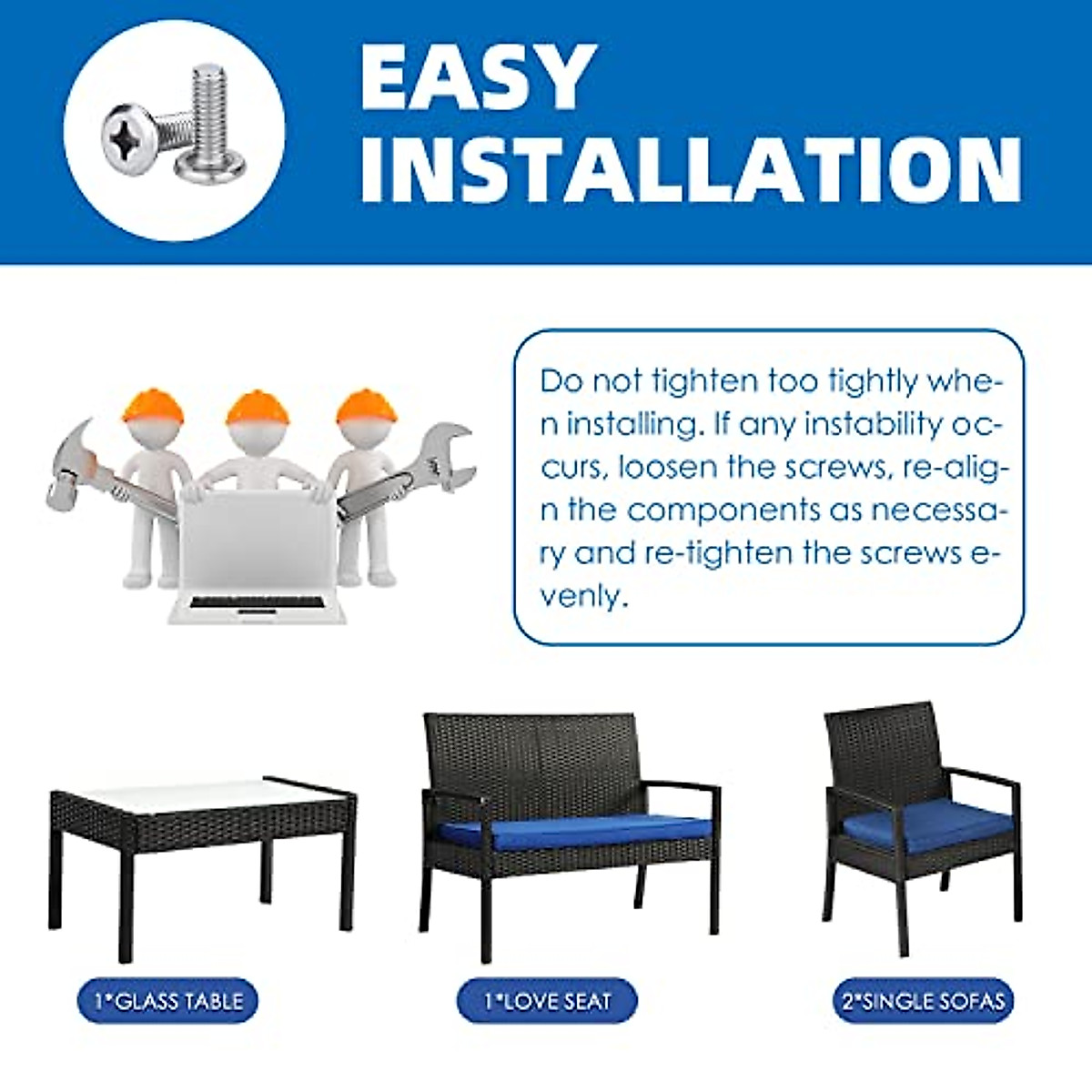 EASY INSTALLATION

Do not tighten too tightly when installing. If any instability occurs, loosen the screws, re-align the components as necessary and re-tighten the screws evenly.

1*GLASS TABLE

1*LOVE SEAT

2*SINGLE SOFAS