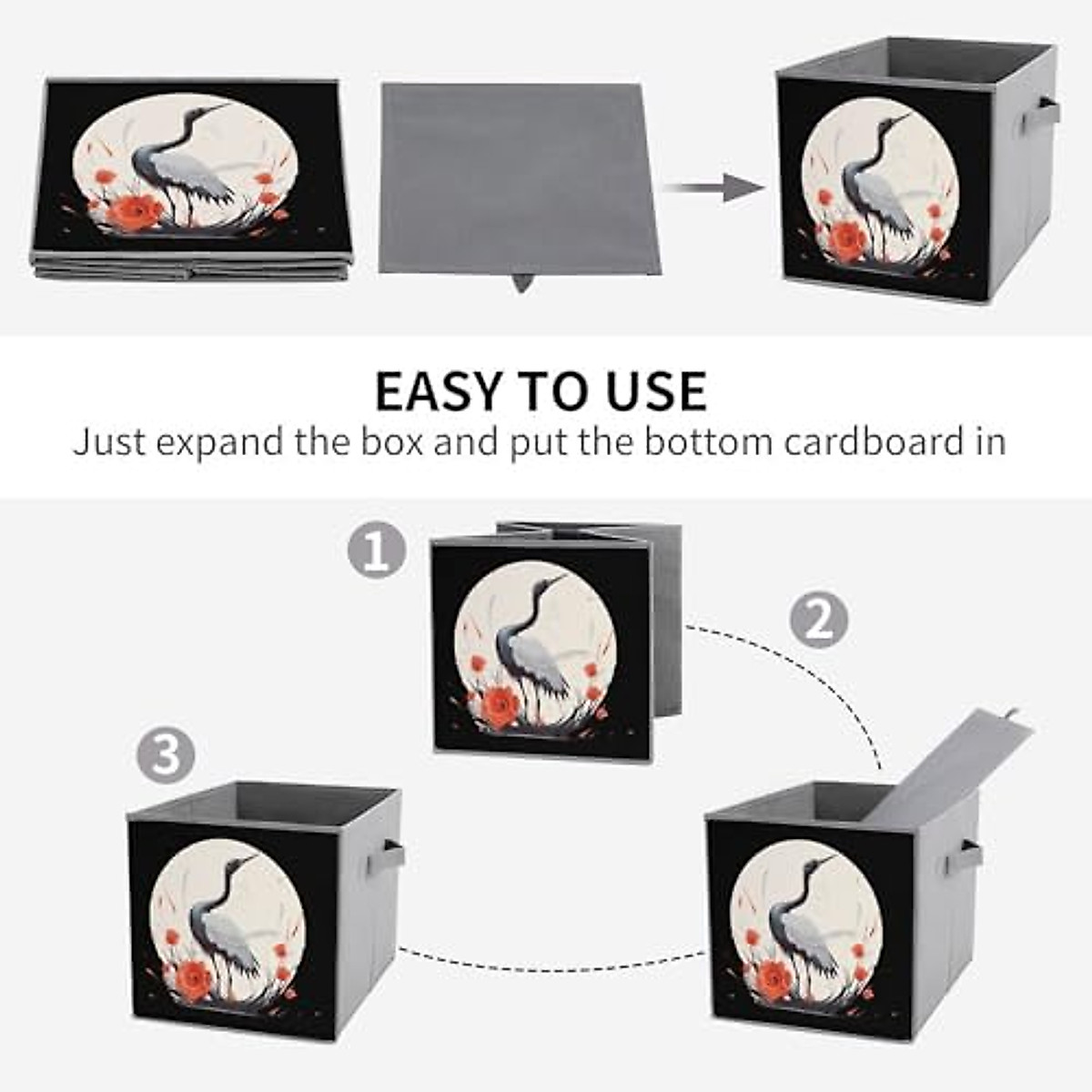 EASY TO USE
Just expand the box and put the bottom cardboard in

1

2

3