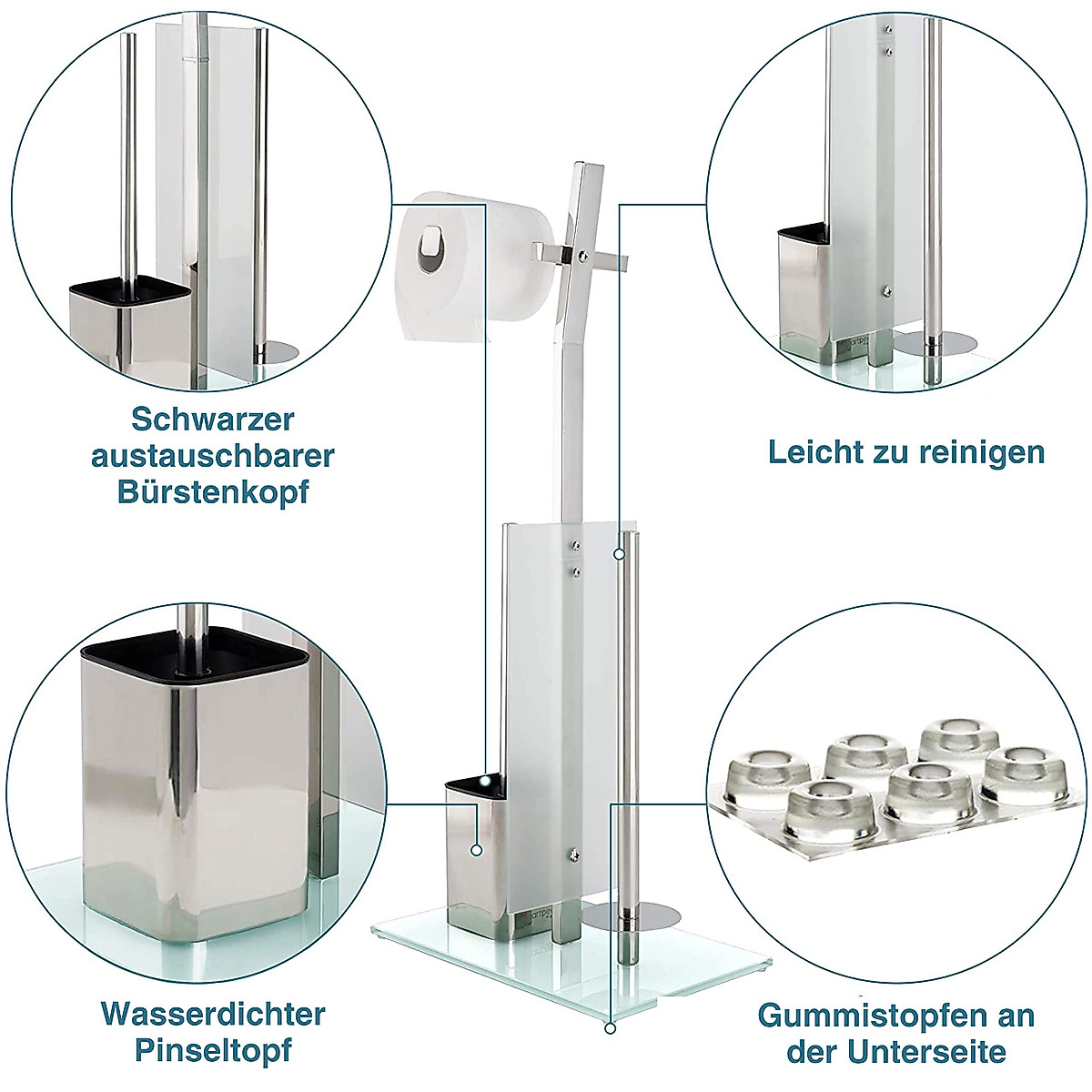 Schwarzer austauschbarer Bürstenkopf

Leicht zu reinigen

Wasserdichter Pinseltopf

Gummistopfen an der Unterseite