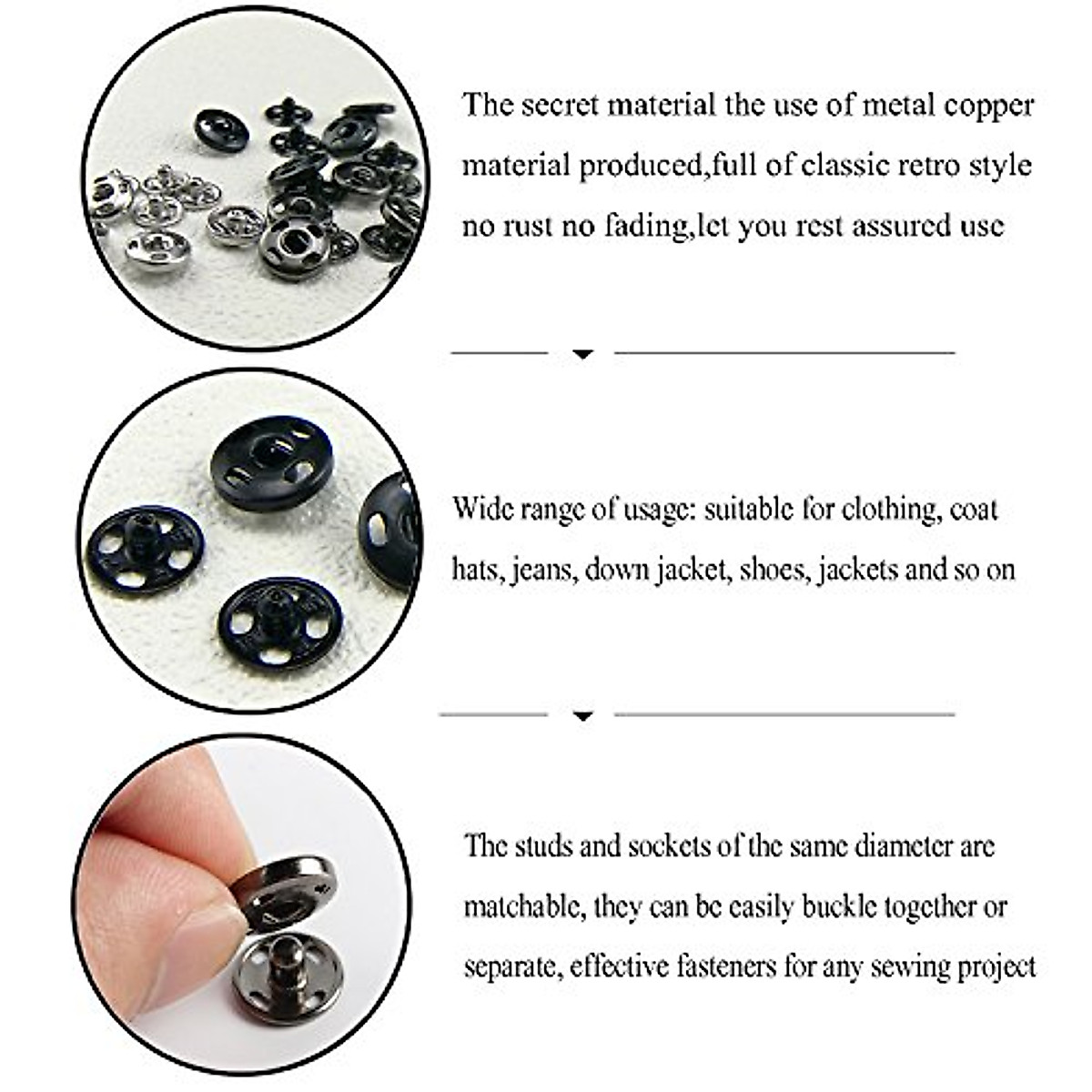 The secret material the use of metal copper material produced,full of classic retro style no rust no fading,let you rest assured use

Wide range of usage: suitable for clothing, coat hats, jeans, down jacket, shoes, jackets and so on

The studs and sockets of the same diameter are matchable, they can be easily buckle together or separate, effective fasteners for any sewing project