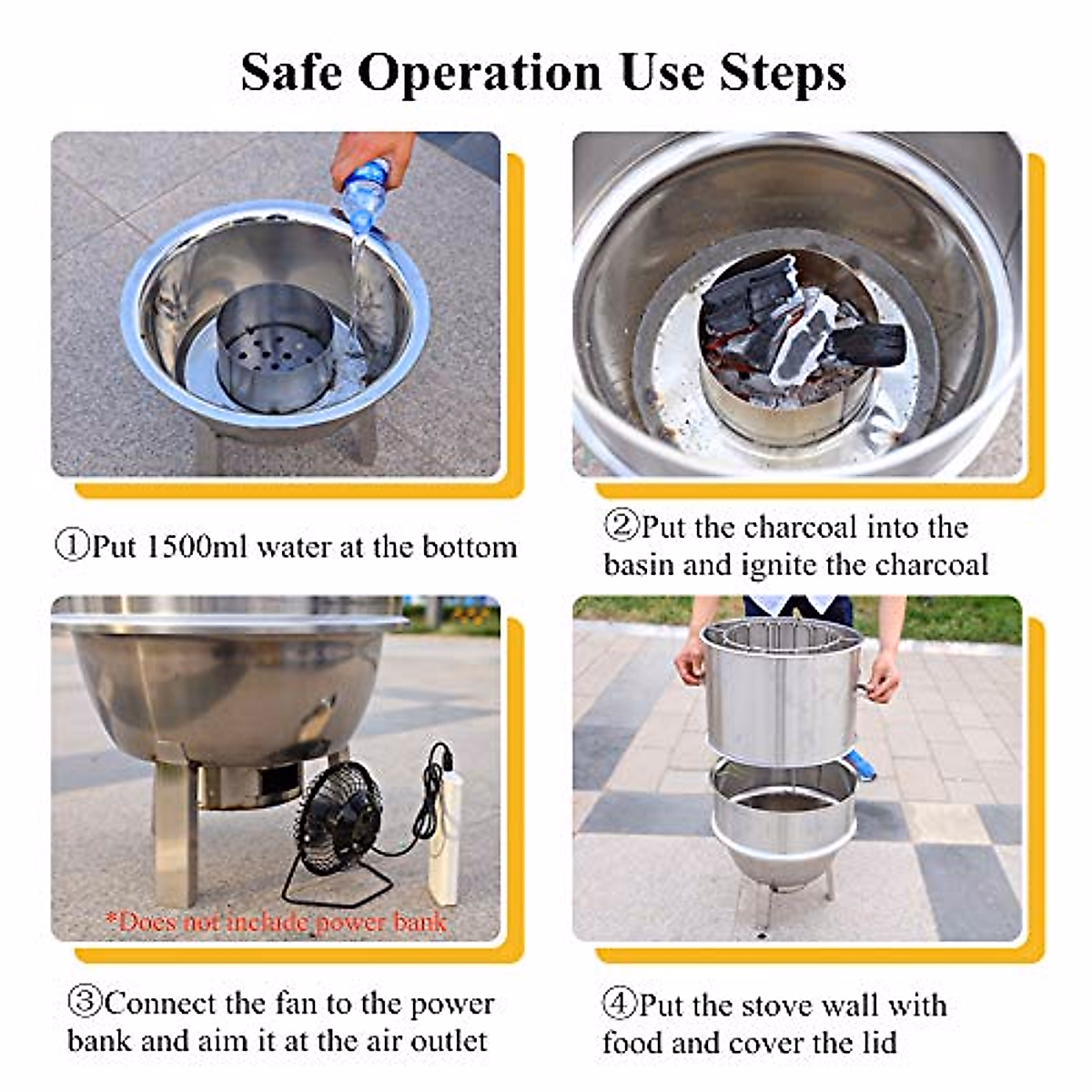 Safe Operation Use Steps

①Put 1500ml water at the bottom

②Put the charcoal into the basin and ignite the charcoal

*Does not include power bank

③Connect the fan to the power bank and aim it at the air outlet

④Put the stove wall with food and cover the lid