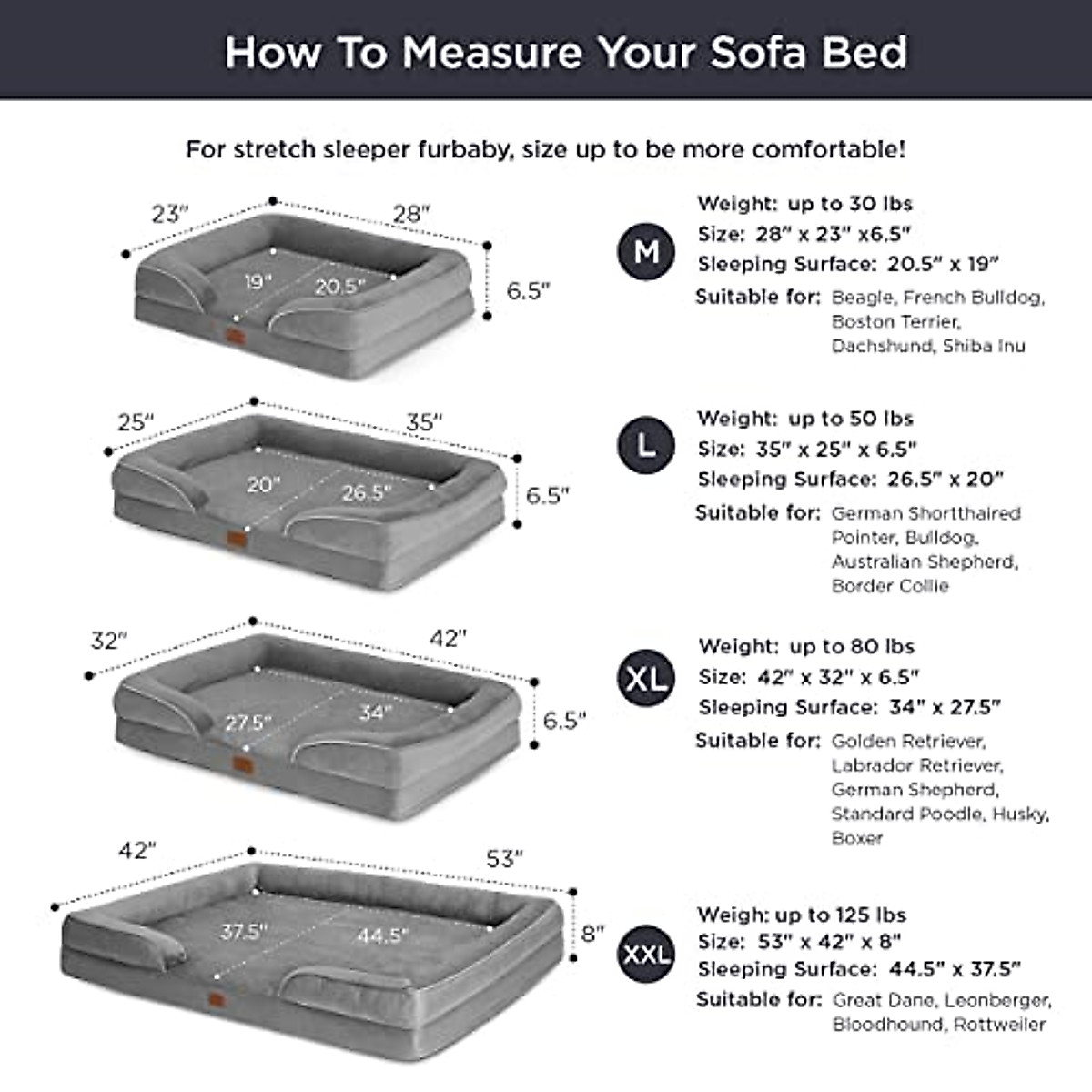 How To Measure Your Sofa Bed

For stretch sleeper furbaby, size up to be more comfortable!

23"
28"
19"
20.5"
6.5"

M

Weight: up to 30 lbs
Size: 28" x 23" x6.5"
Sleeping Surface: 20.5" x 19"
Suitable for: Beagle, French Bulldog, Boston Terrier, Dachshund, Shiba Inu

25"
35"
20"
26.5"
6.5"

L

Weight: up to 50 lbs
Size: 35" x 25" x 6.5"
Sleeping Surface: 26.5" x 20"
Suitable for: German Shorthaired Pointer, Bulldog, Australian Shepherd, Border Collie

32"
42"
27.5"
34"
6.5"

XL

Weight: up to 80 lbs
Size: 42" x 32" x 6.5"
Sleeping Surface: 34" x 27.5"
Suitable for: Golden Retriever, Labrador Retriever, German Shepherd, Standard Poodle, Husky, Boxer

42"
53"
37.5"
44.5"
8"

XXL

Weigh: up to 125 lbs
Size: 53" x 42" x 8"
Sleeping Surface: 44.5" x 37.5"
Suitable for: Great Dane, Leonberger, Bloodhound, Rottweiler