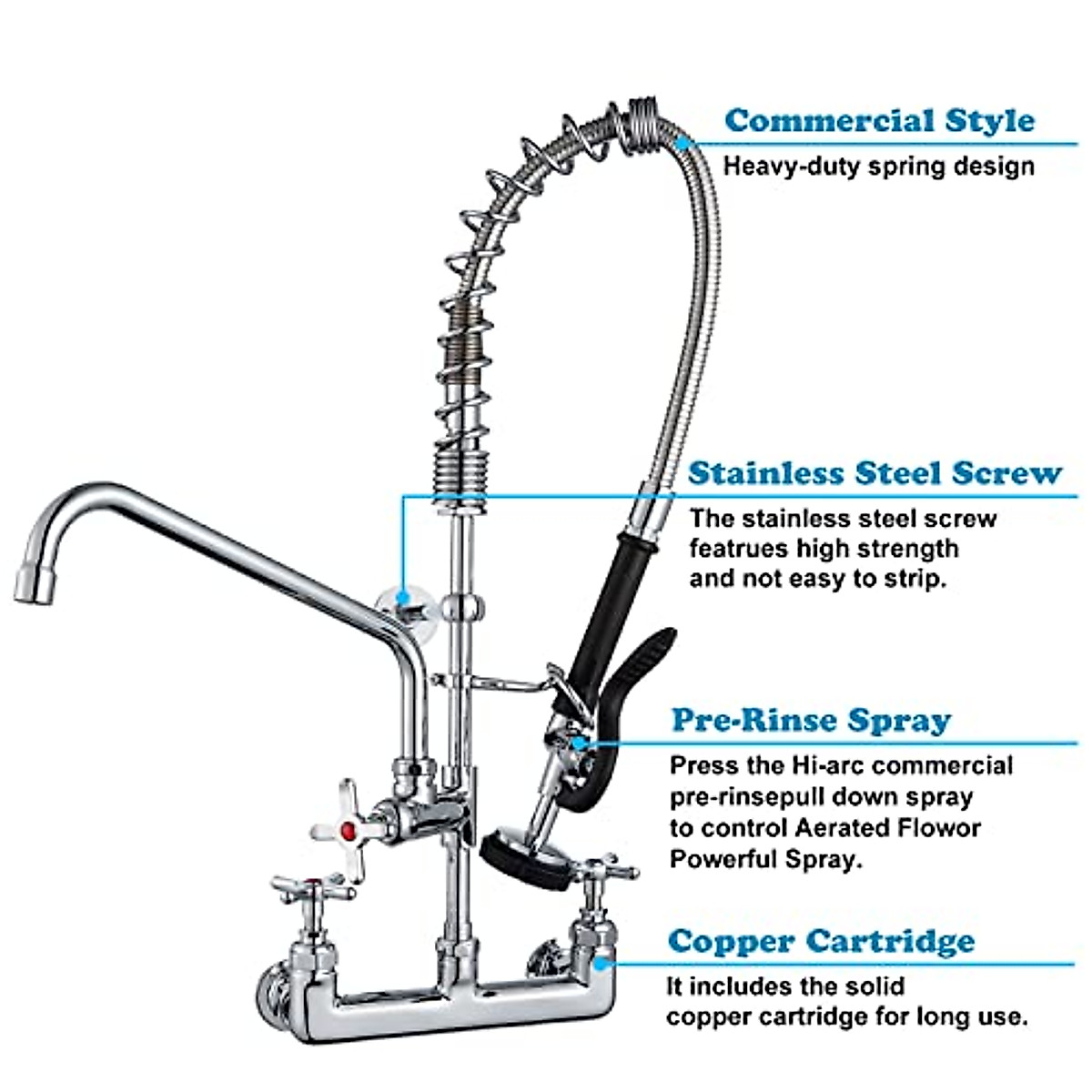 Commercial Style
Heavy-duty spring design

Stainless Steel Screw
The stainless steel screw featrues high strength and not easy to strip.

Pre-Rinse Spray
Press the Hi-arc commercial pre-rinsepull down spray to control Aerated Flowor Powerful Spray.

Copper Cartridge
It includes the solid copper cartridge for long use.