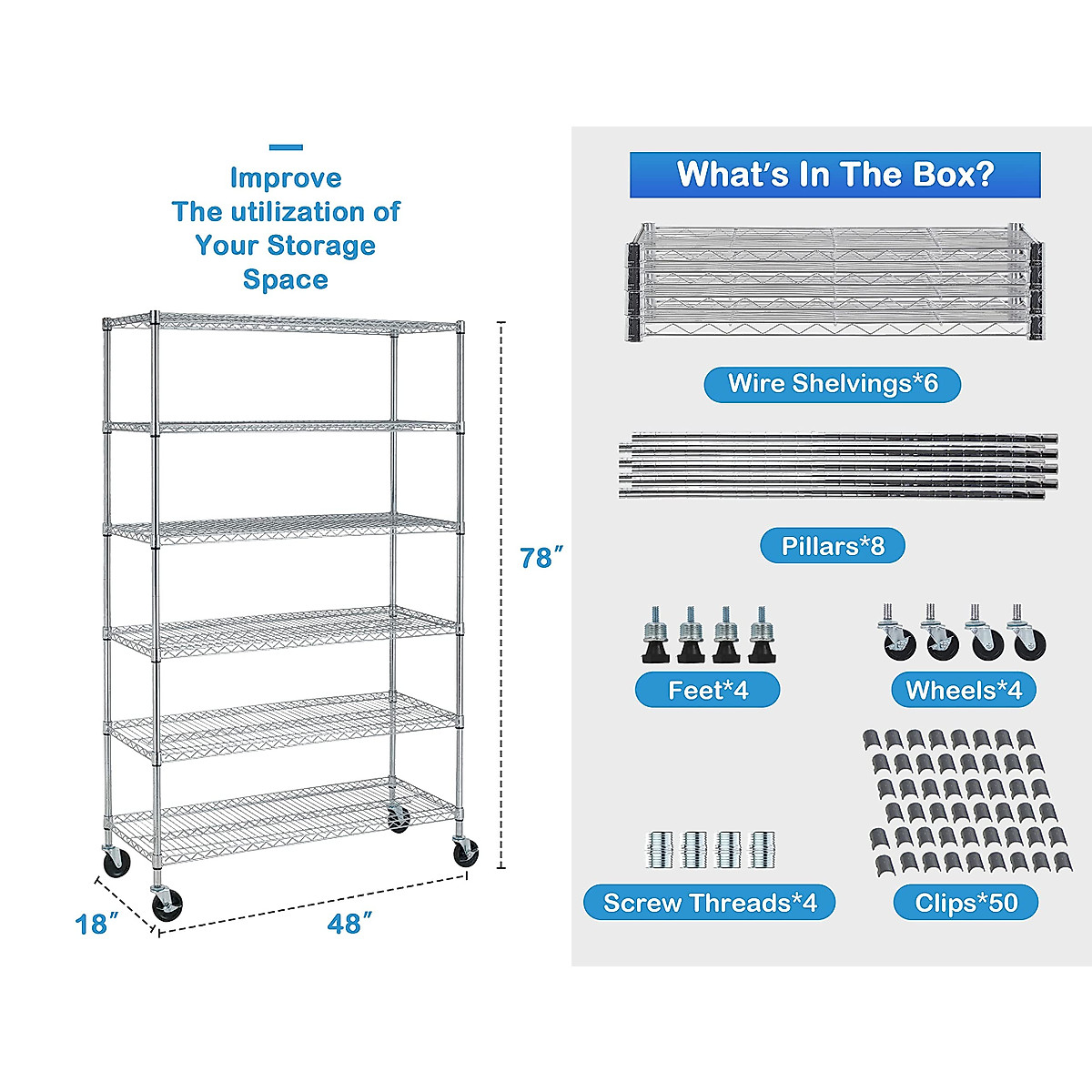 Improve
The utilization of
Your Storage
Space

78″

18″

48″

What's In The Box?

Wire Shelvings*6

Pillars*8

Feet*4

Wheels*4

Screw Threads*4

Clips*50