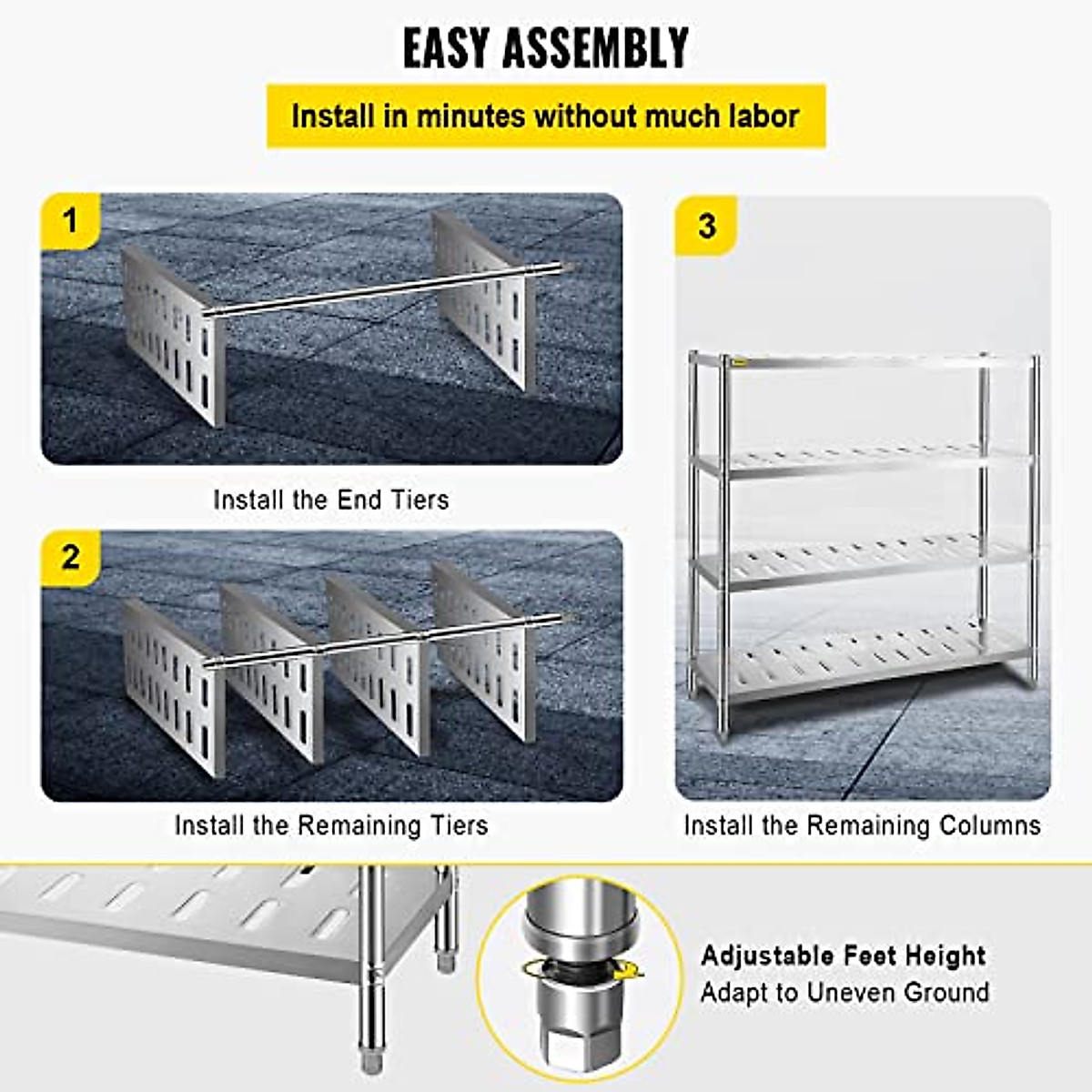 EASY ASSEMBLY

Install in minutes without much labor

1

Install the End Tiers

2

Install the Remaining Tiers

3

Install the Remaining Columns

Adjustable Feet Height
Adapt to Uneven Ground